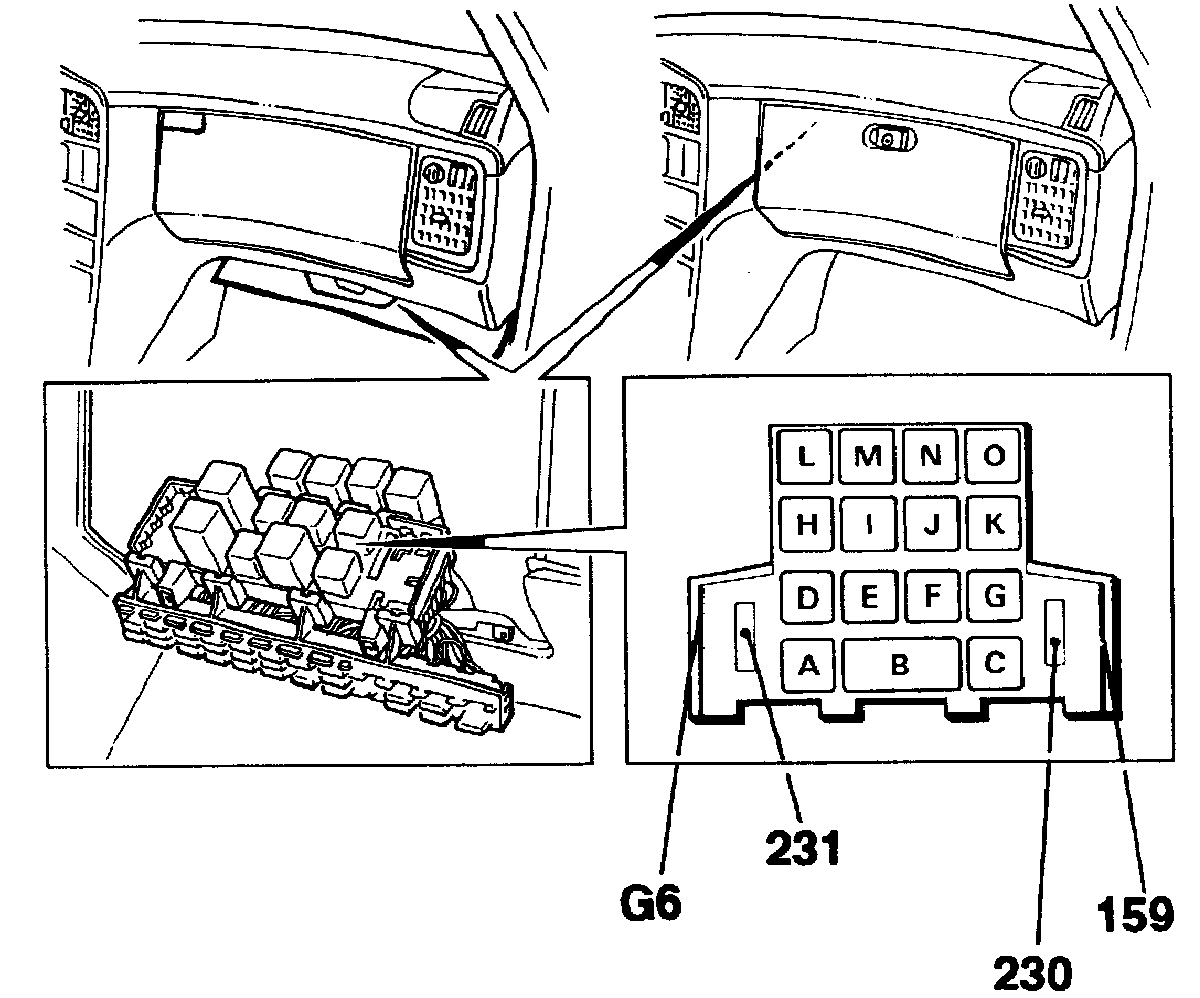 L M N O
H I J K
D E F G
A B C
231
G6
230
159