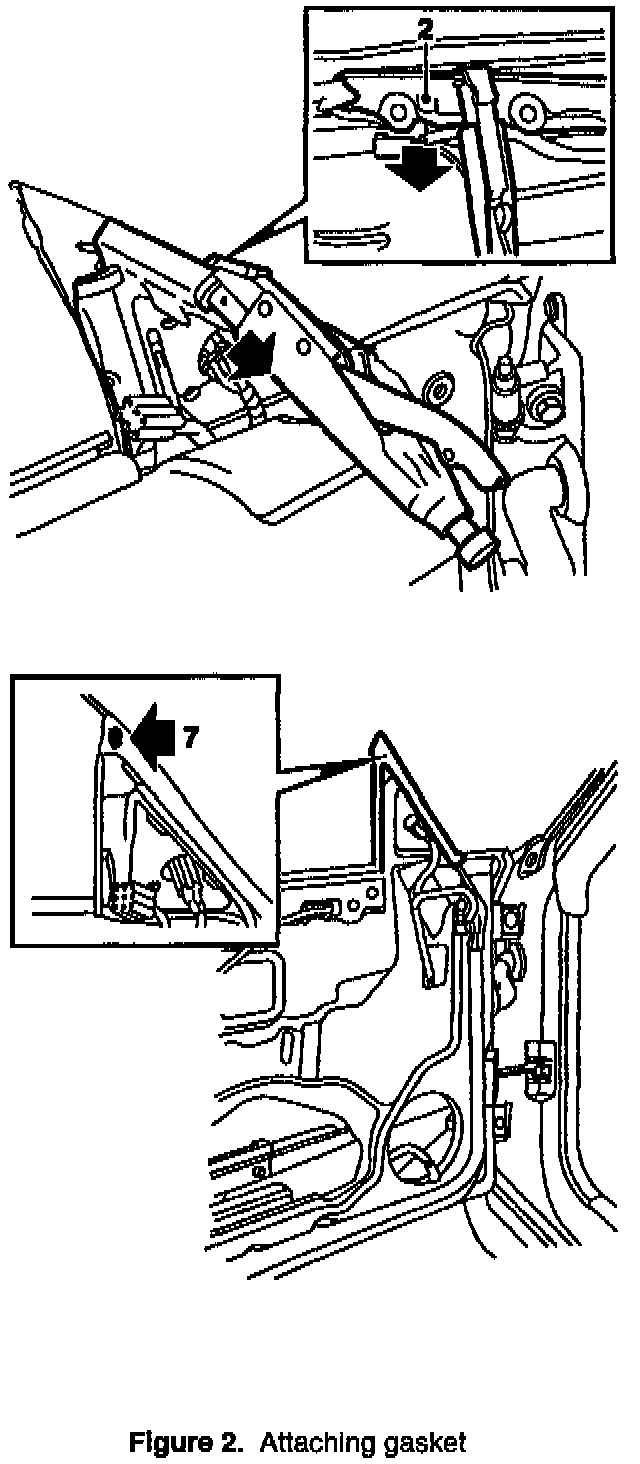 2

7

Figure 2. Attaching gasket