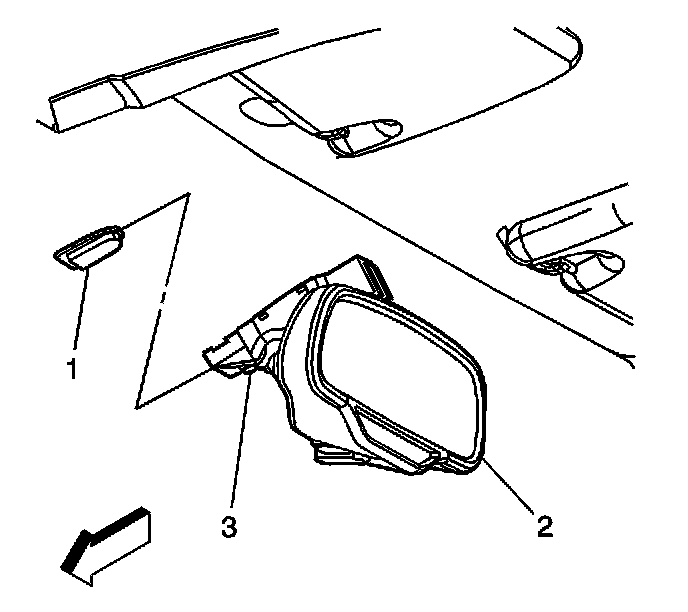 1

3

2