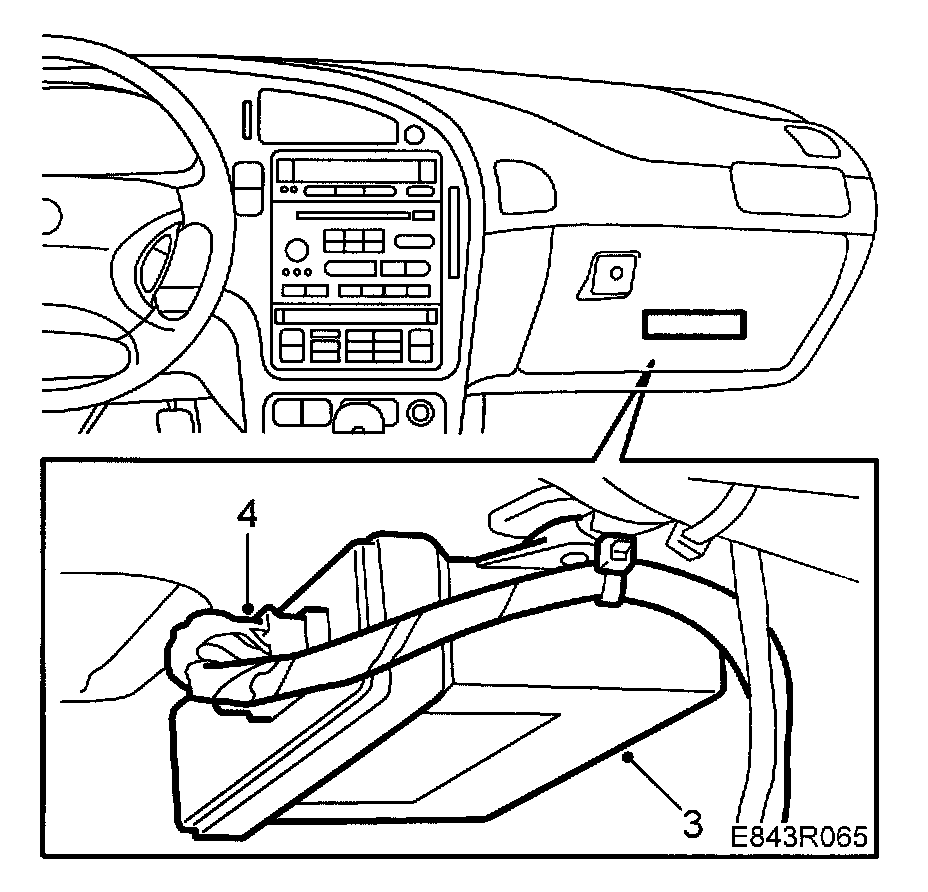 4
3
E843R065