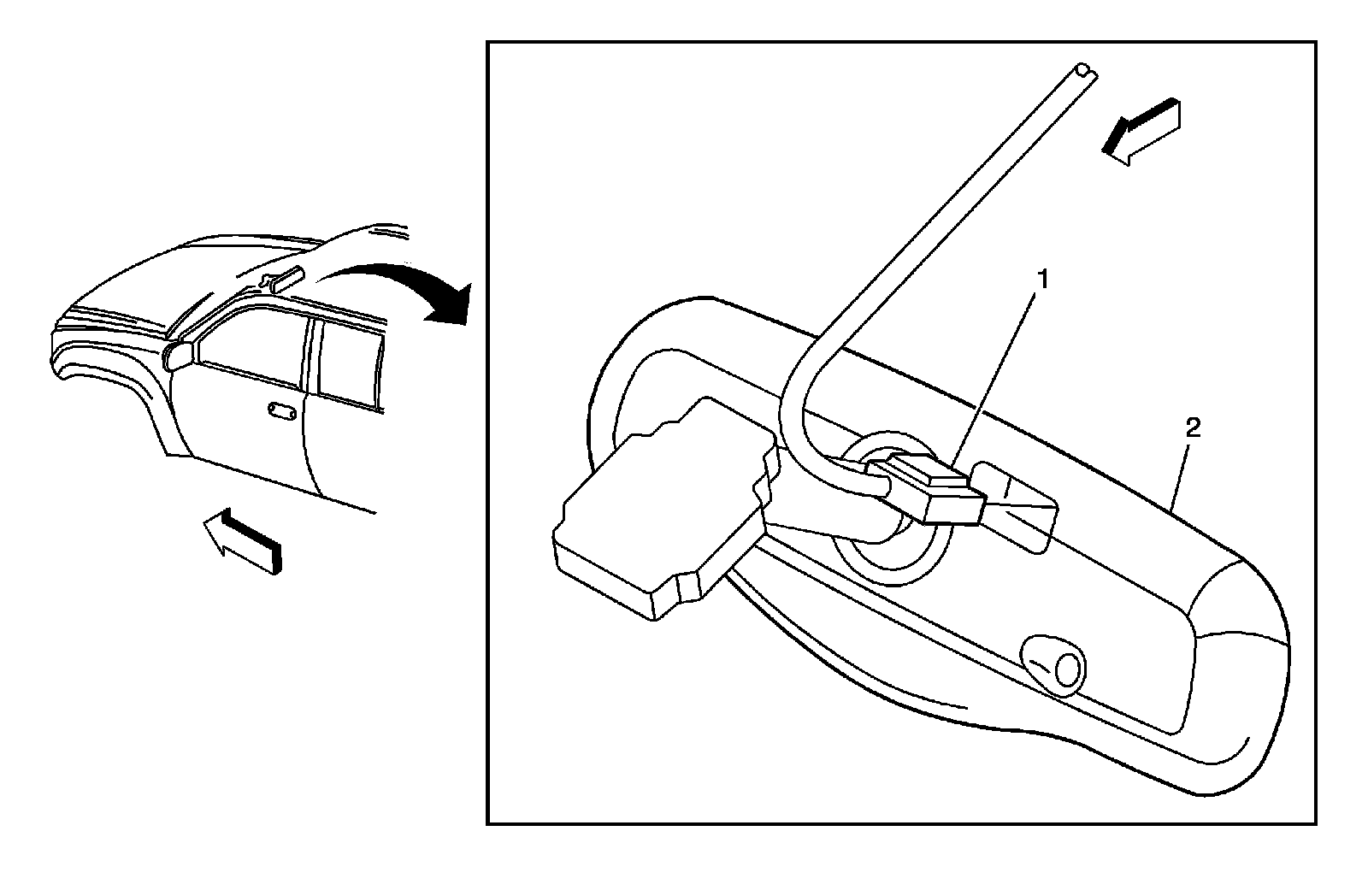 1
2