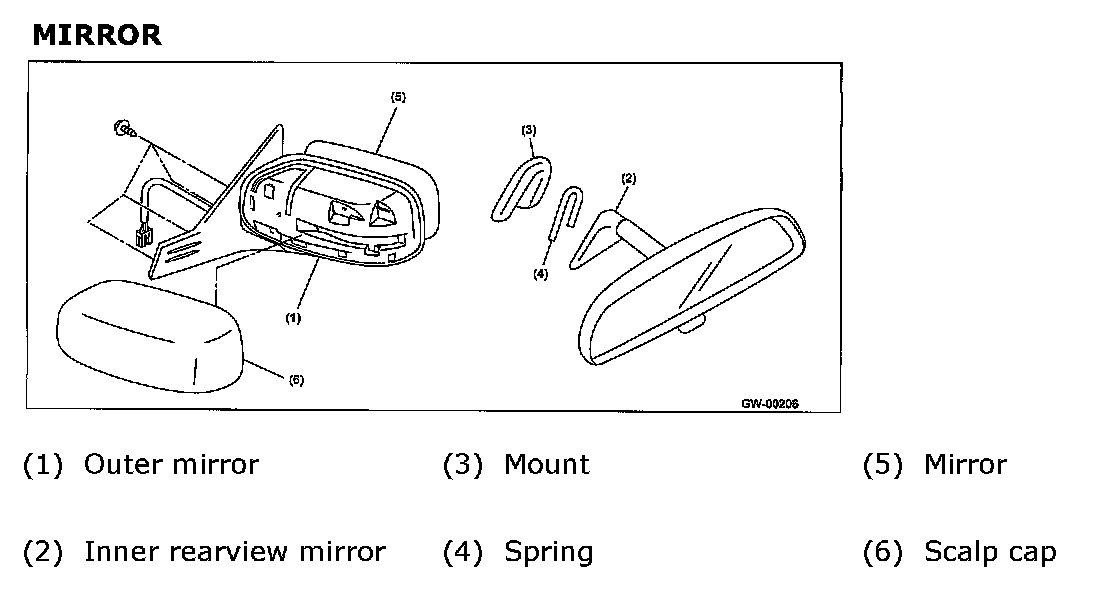 MIRROR

(5)
(3)
(2)
(4)
(1)
(6)
GW-00206

(1) Outer mirror
(2) Inner rearview mirror
(3) Mount
(4) Spring
(5) Mirror
(6) Scalp cap