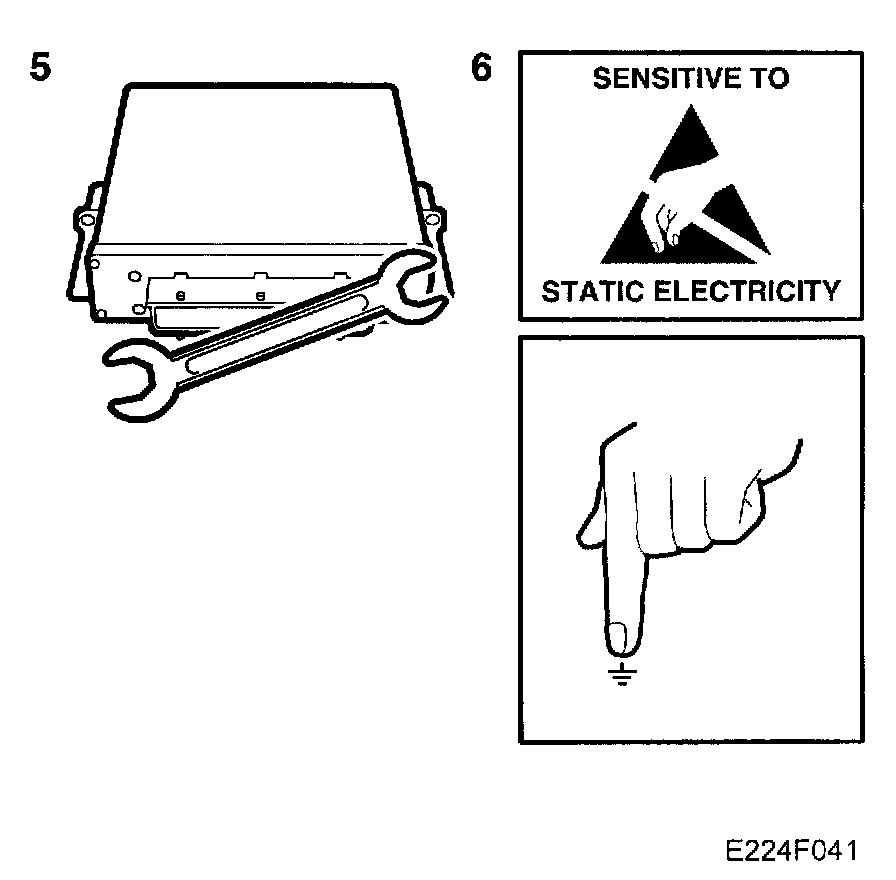 5

6

SENSITIVE TO

STATIC ELECTRICITY

E224F041