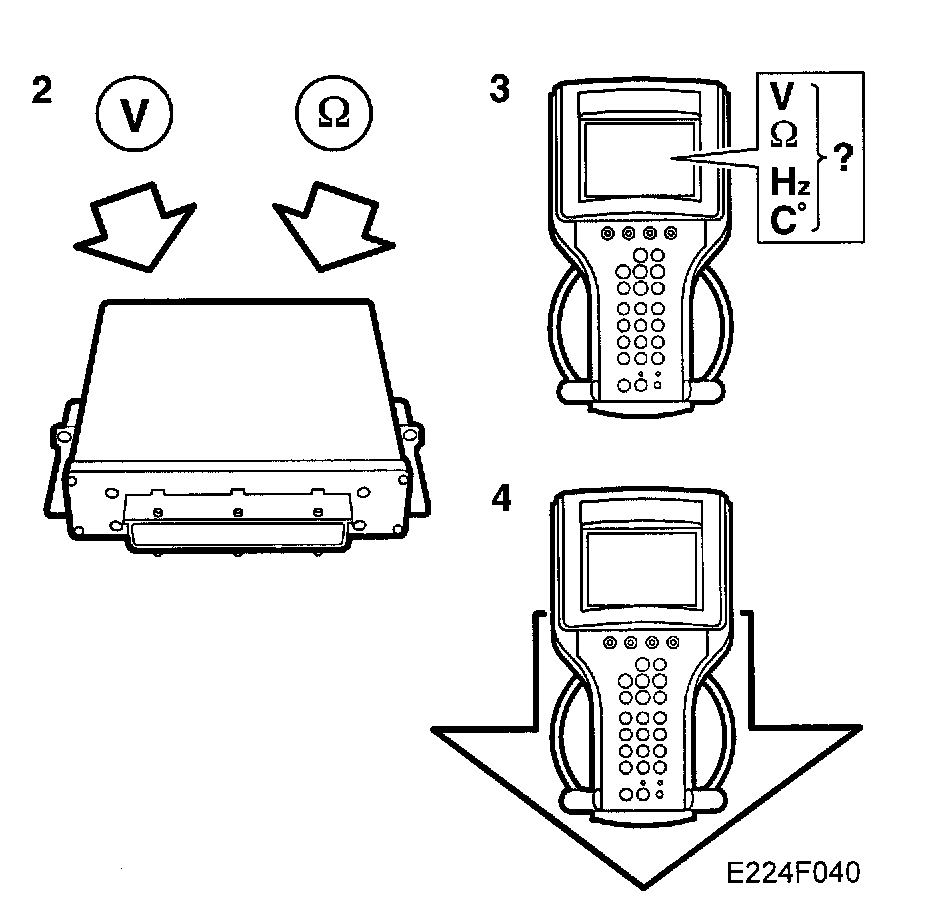 2

V

Ω

3

V

Ω

Hz

C°

?

4

E224F040