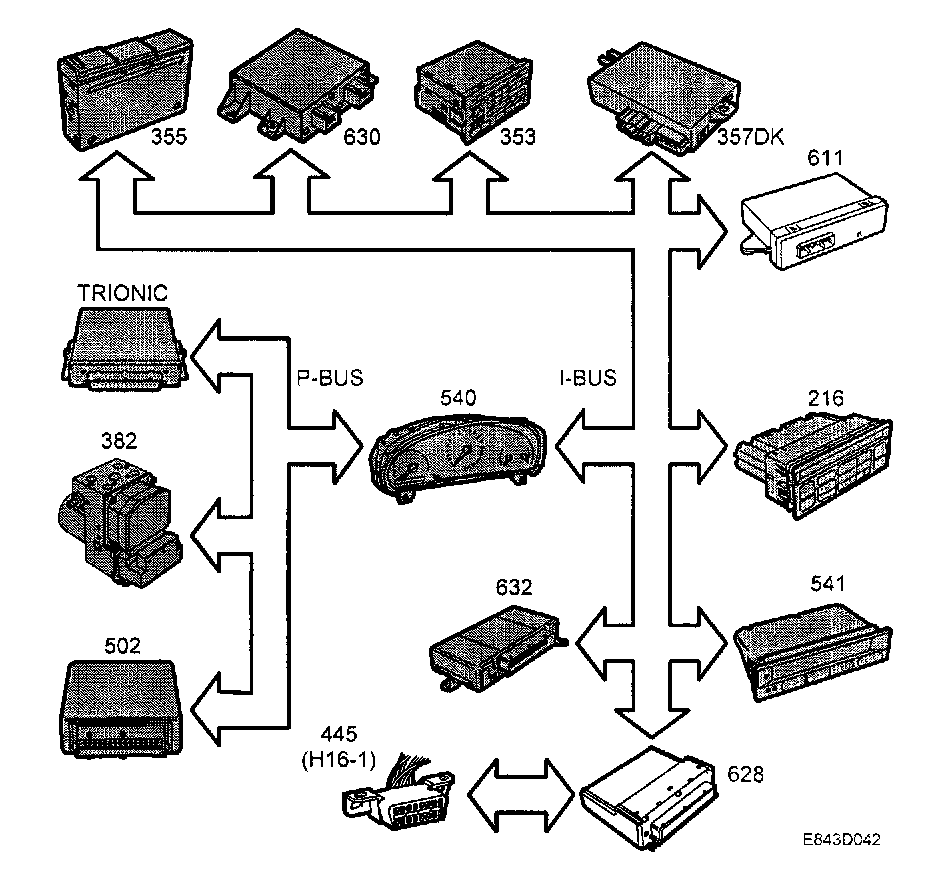 355
630
353
357DK
611
TRIONIC
P-BUS
540
I-BUS
216
382
632
541
502
445
(H16-1)
628
E843D042