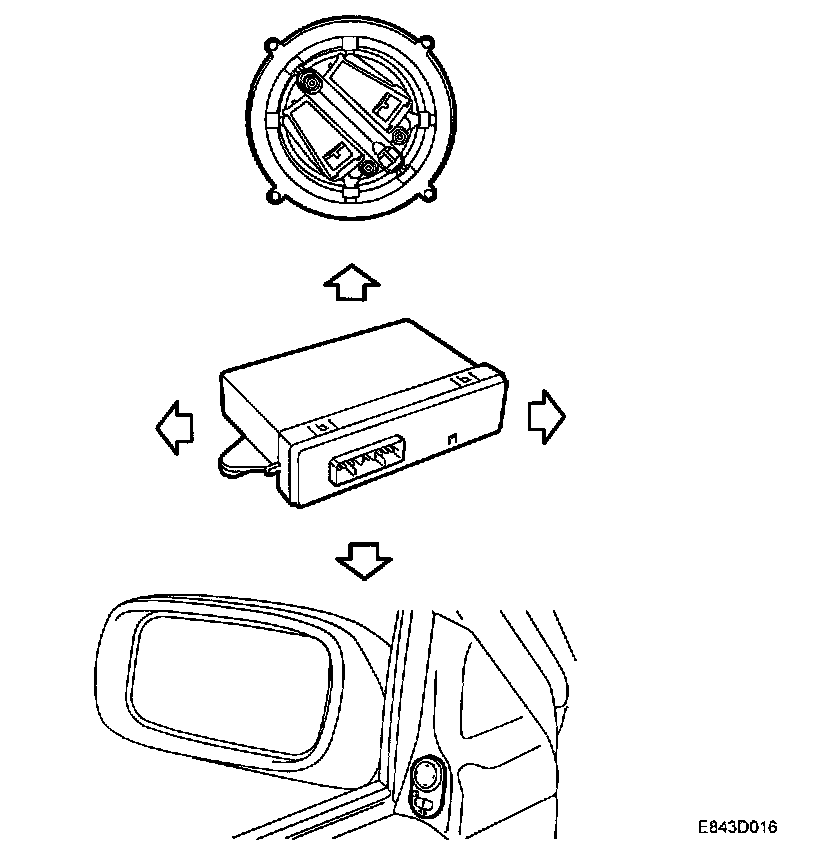 E843D016