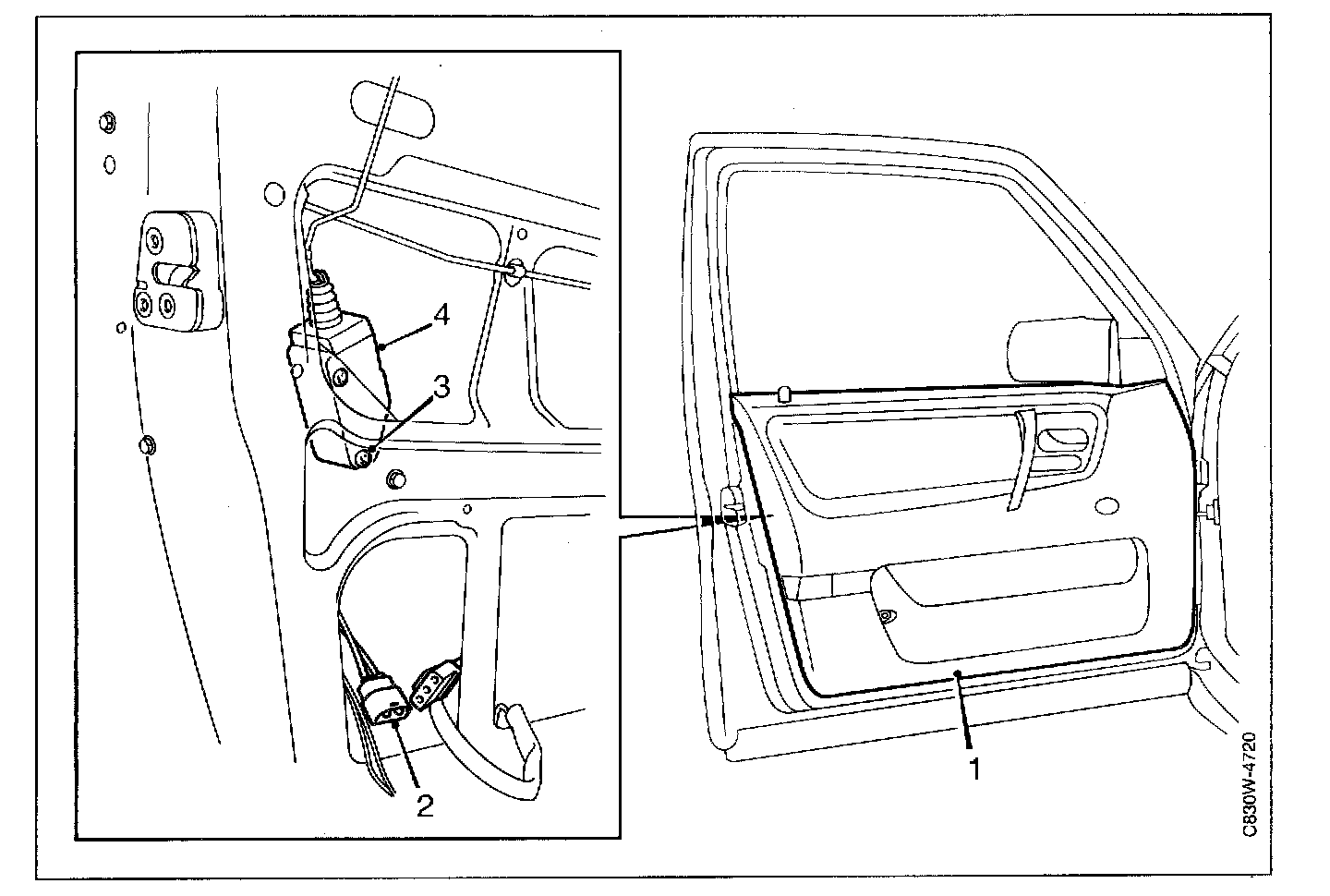 4
3
2
1
C830W-4720