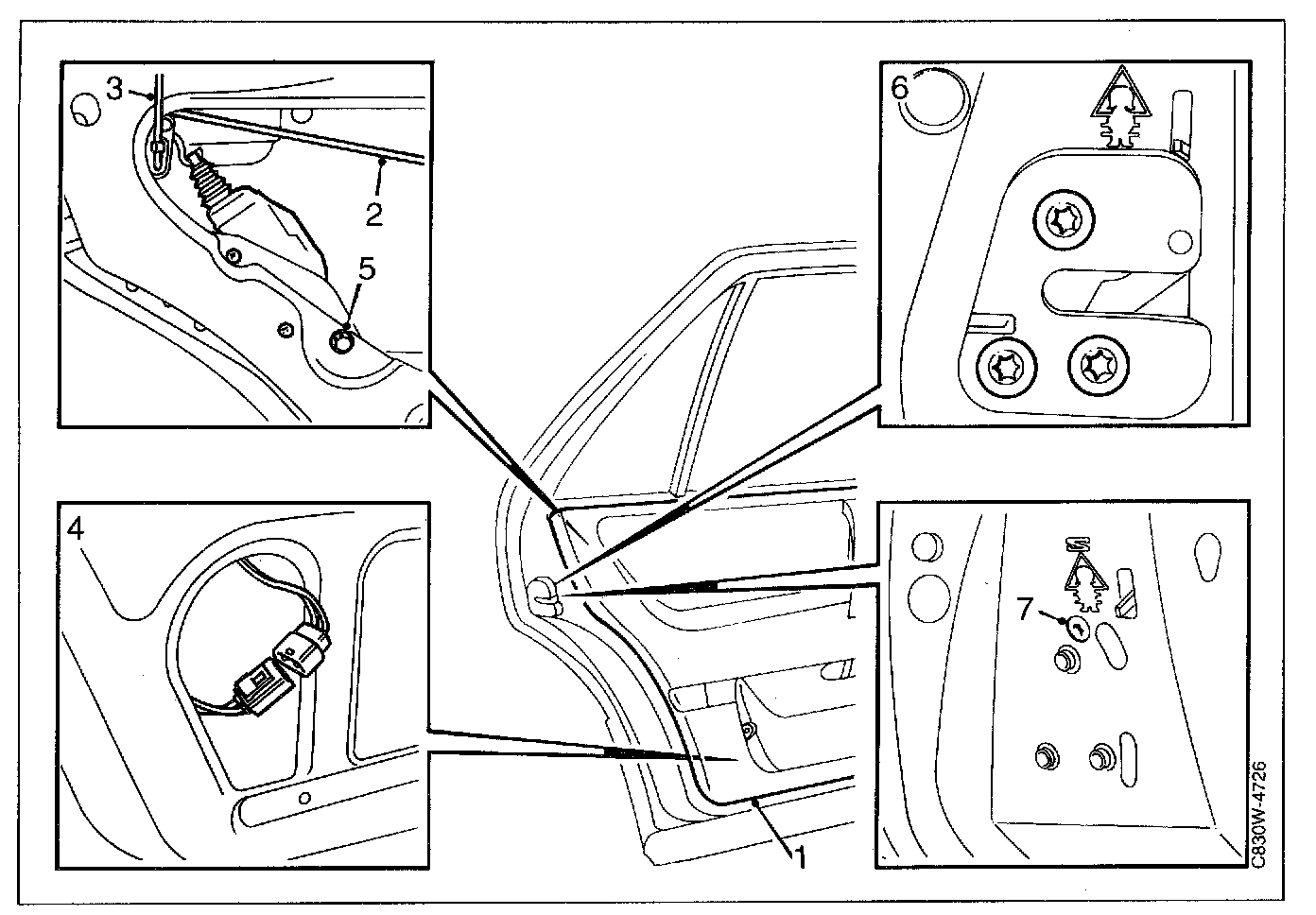 3
2
5
6
4
7
1
C830W-4726