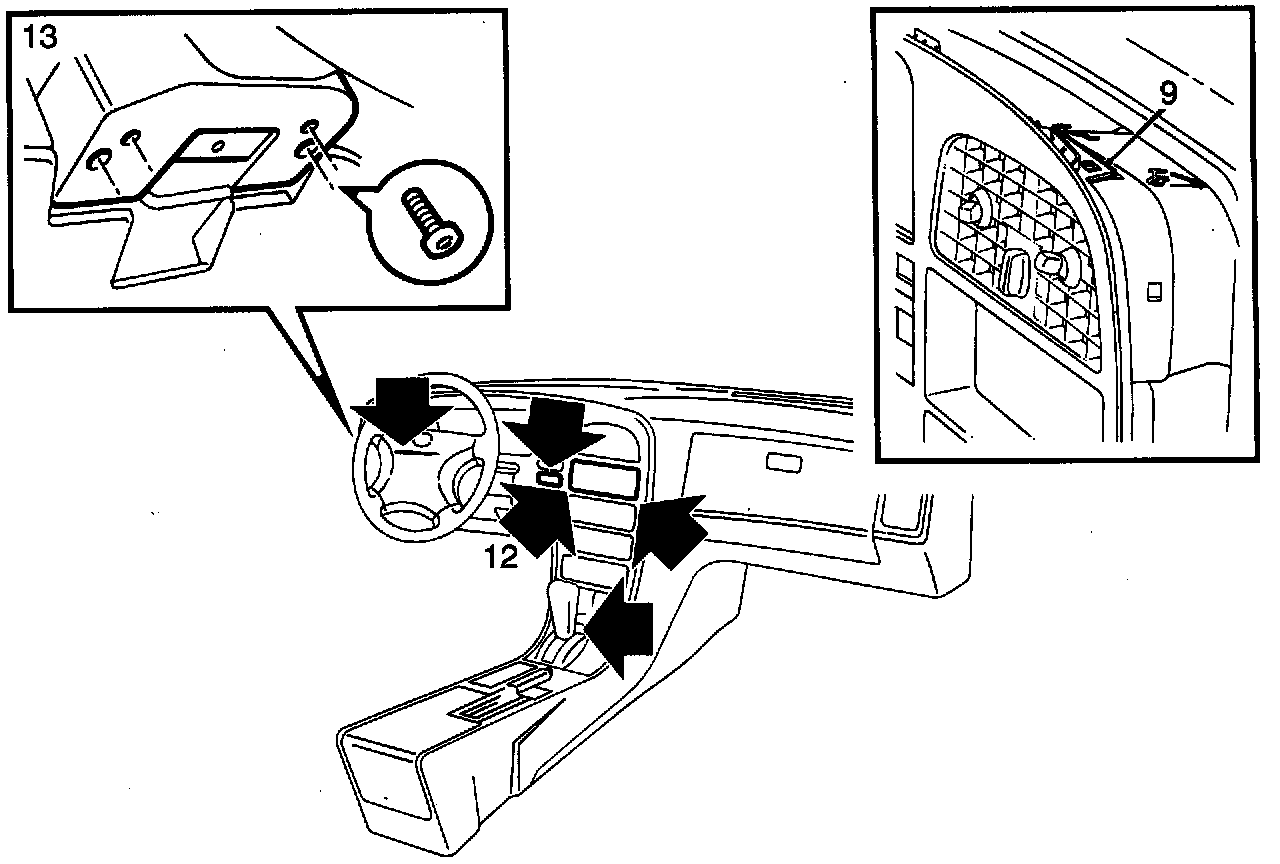 13

9

12