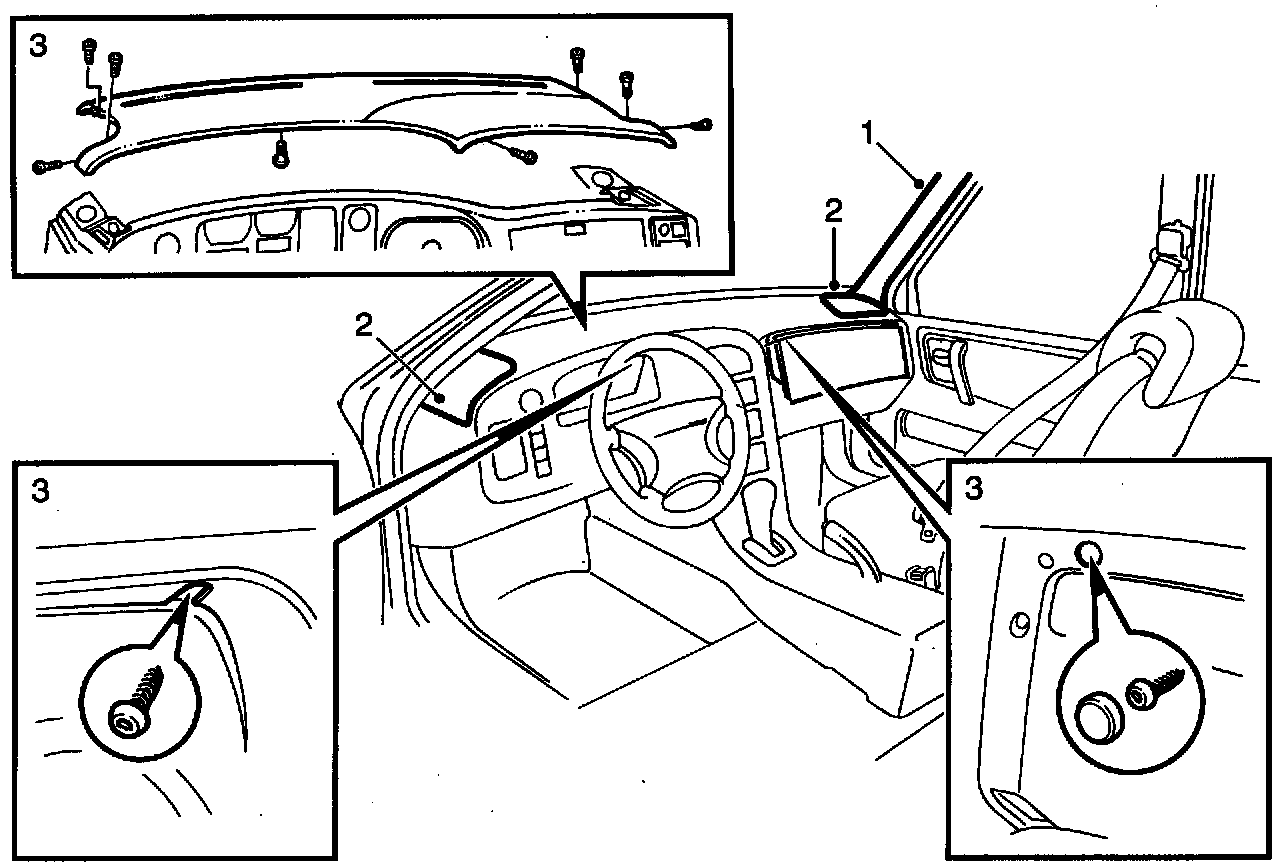 3
1
2
2
3
3