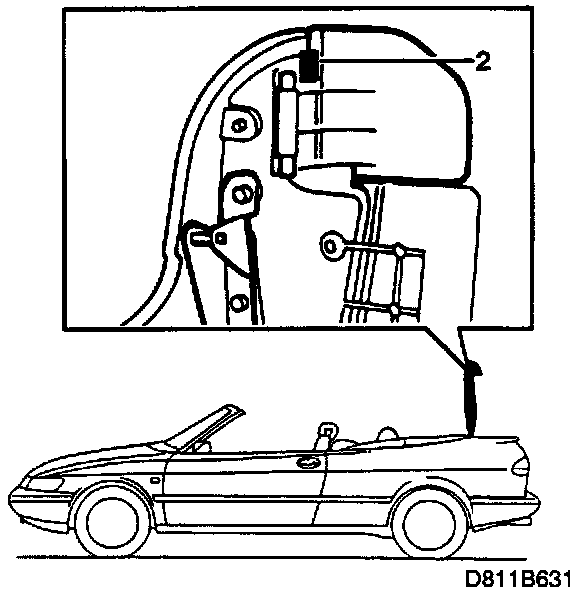 2

D811B631