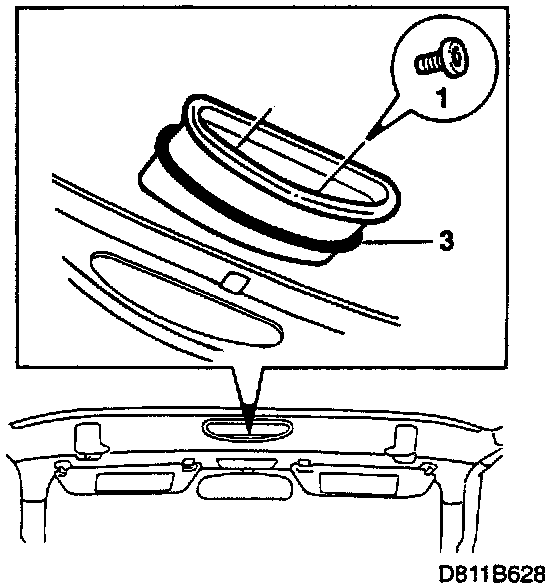 1
3
D811B628