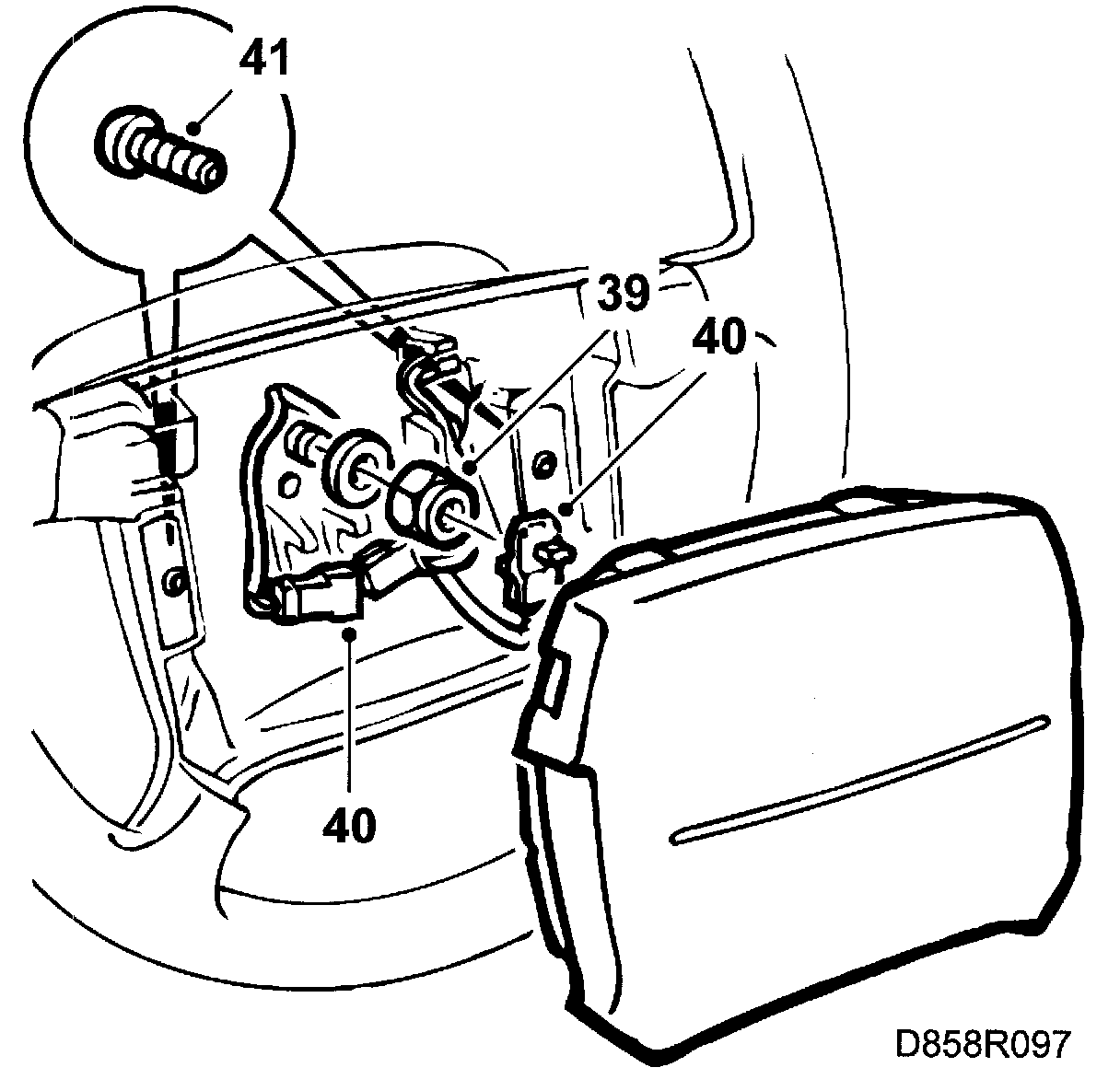 41

39

40

40

D858R097