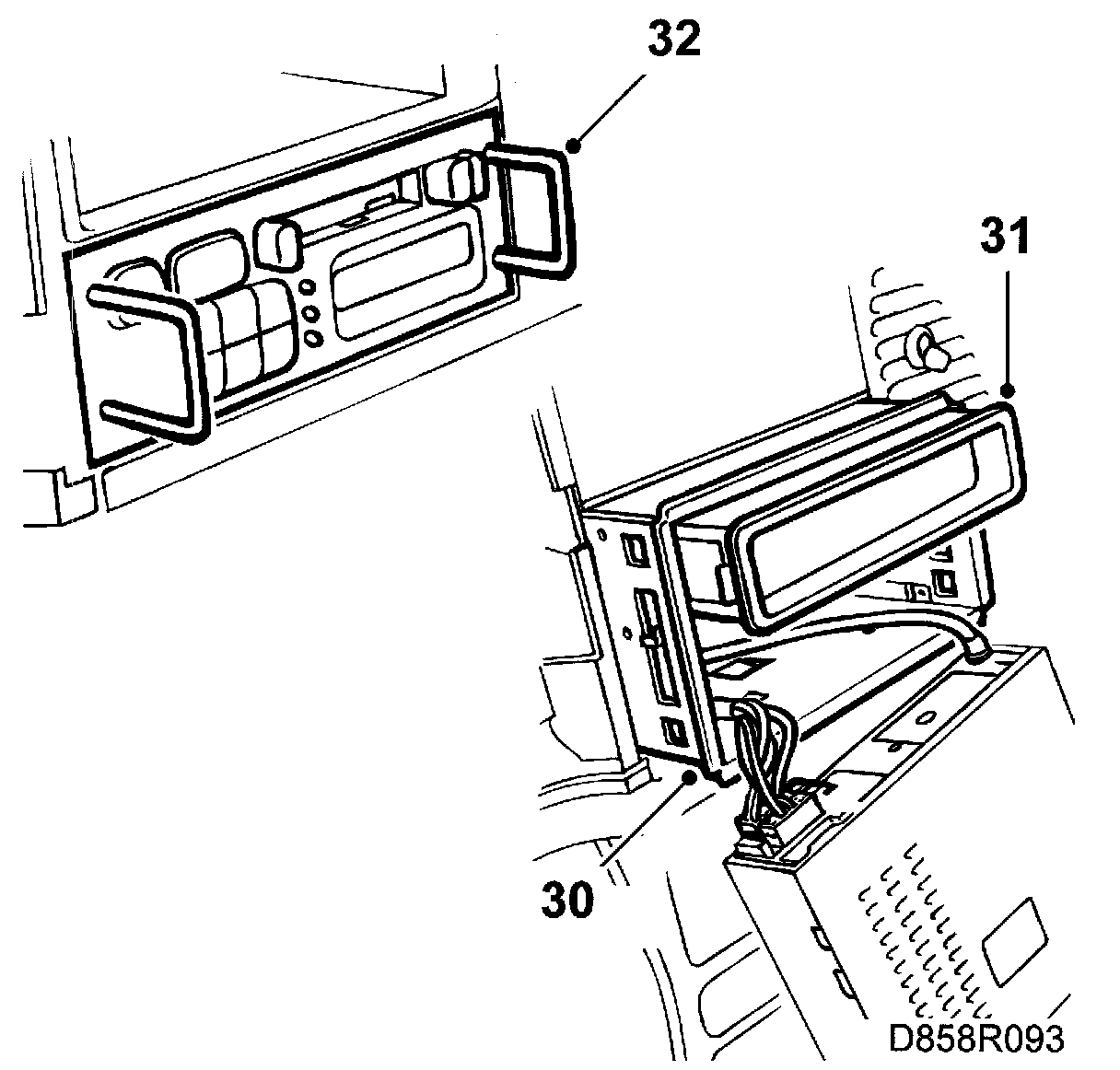 32

31

30

D858R093