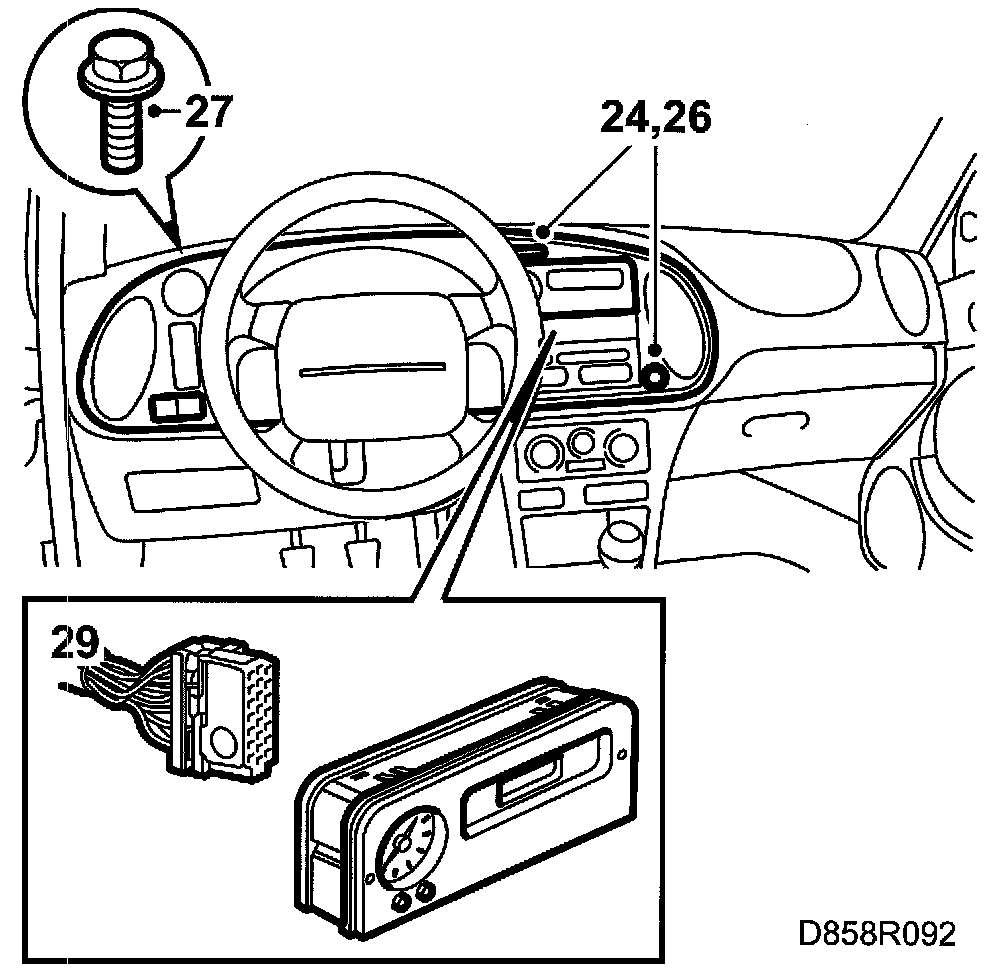 27

24,26

29

D858R092