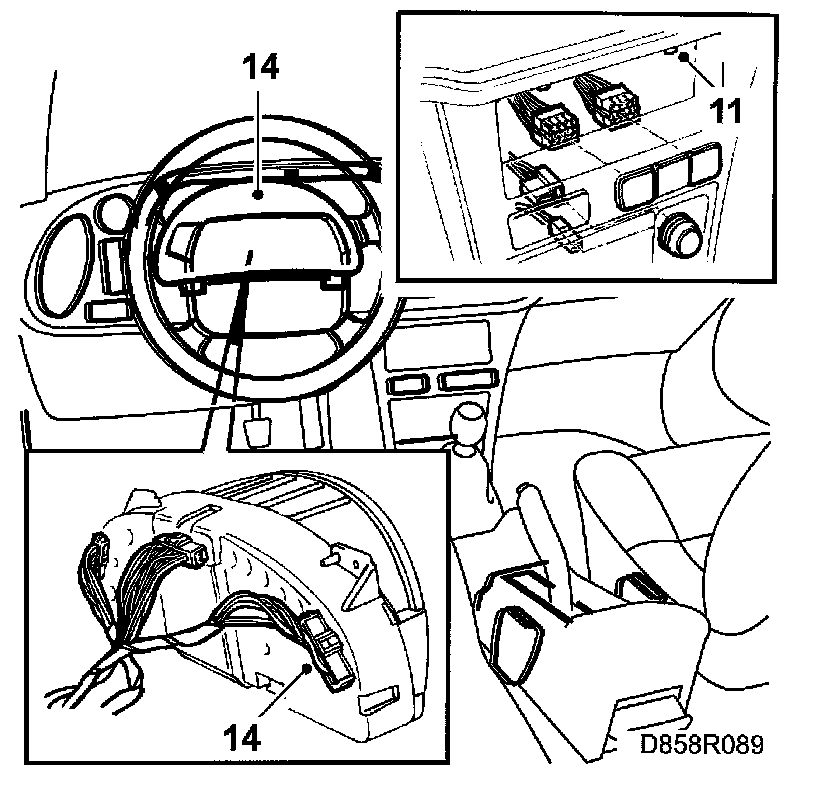 14

11

14

D858R089