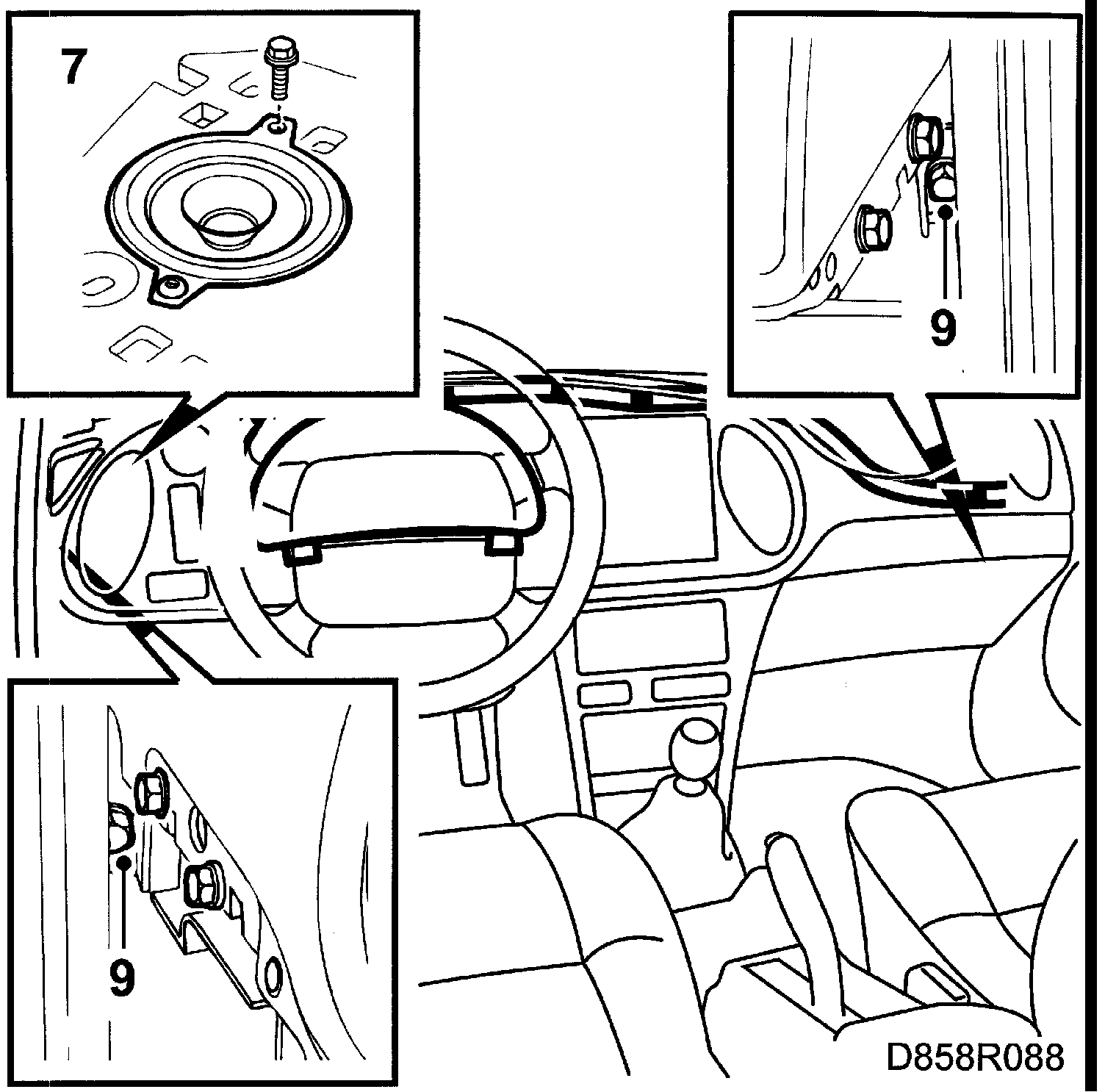 7

9

9

D858R088