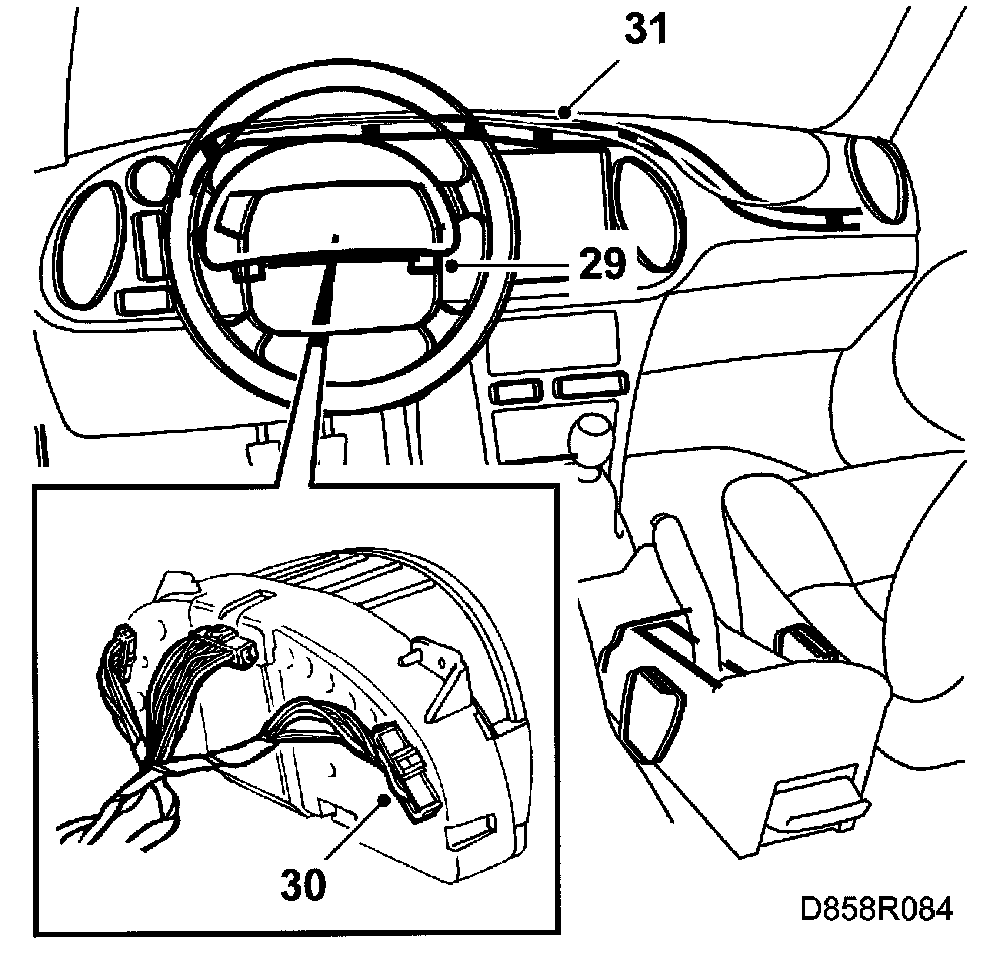 31

29

30

D858R084