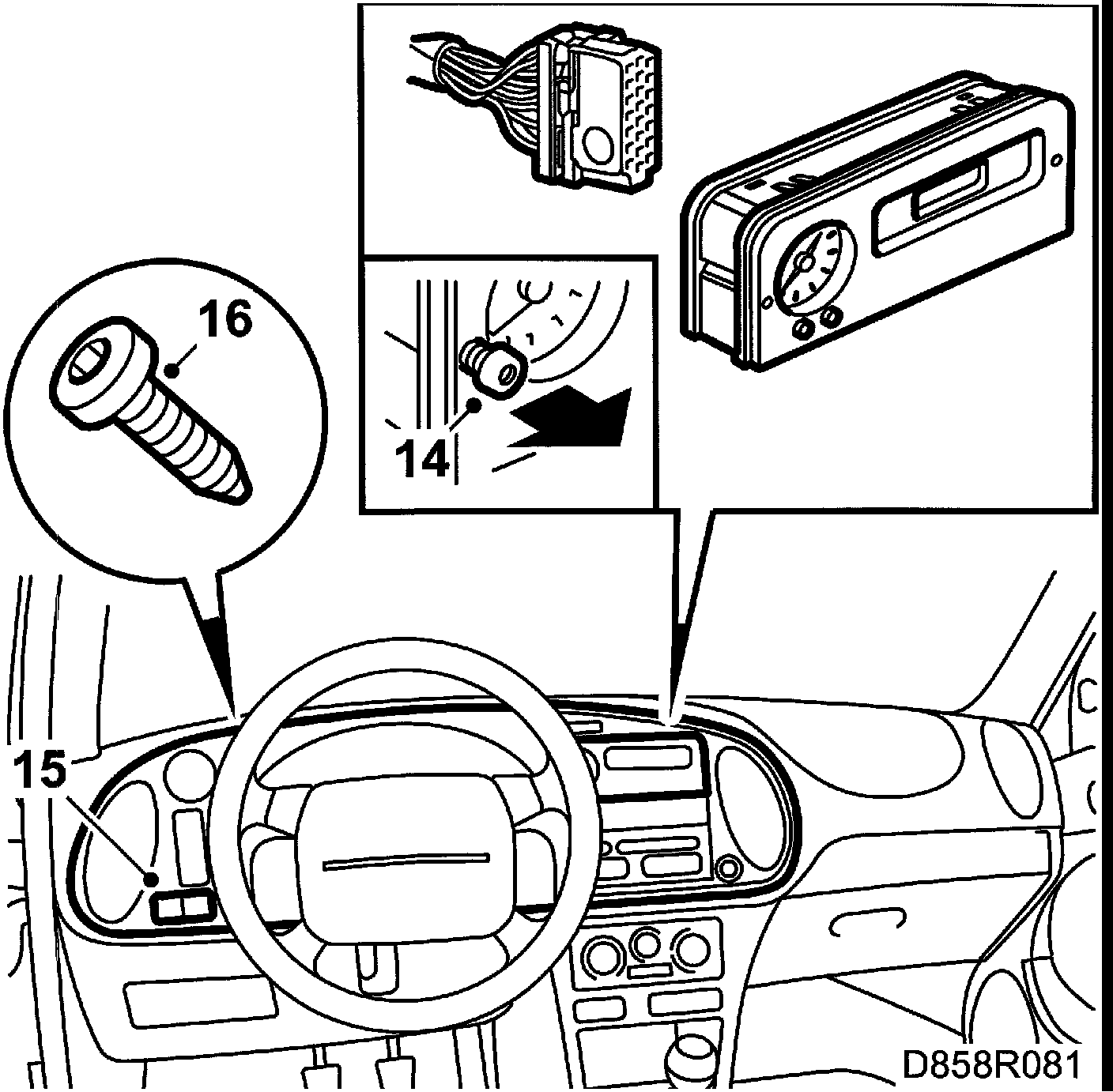 16
14
15
D858R081