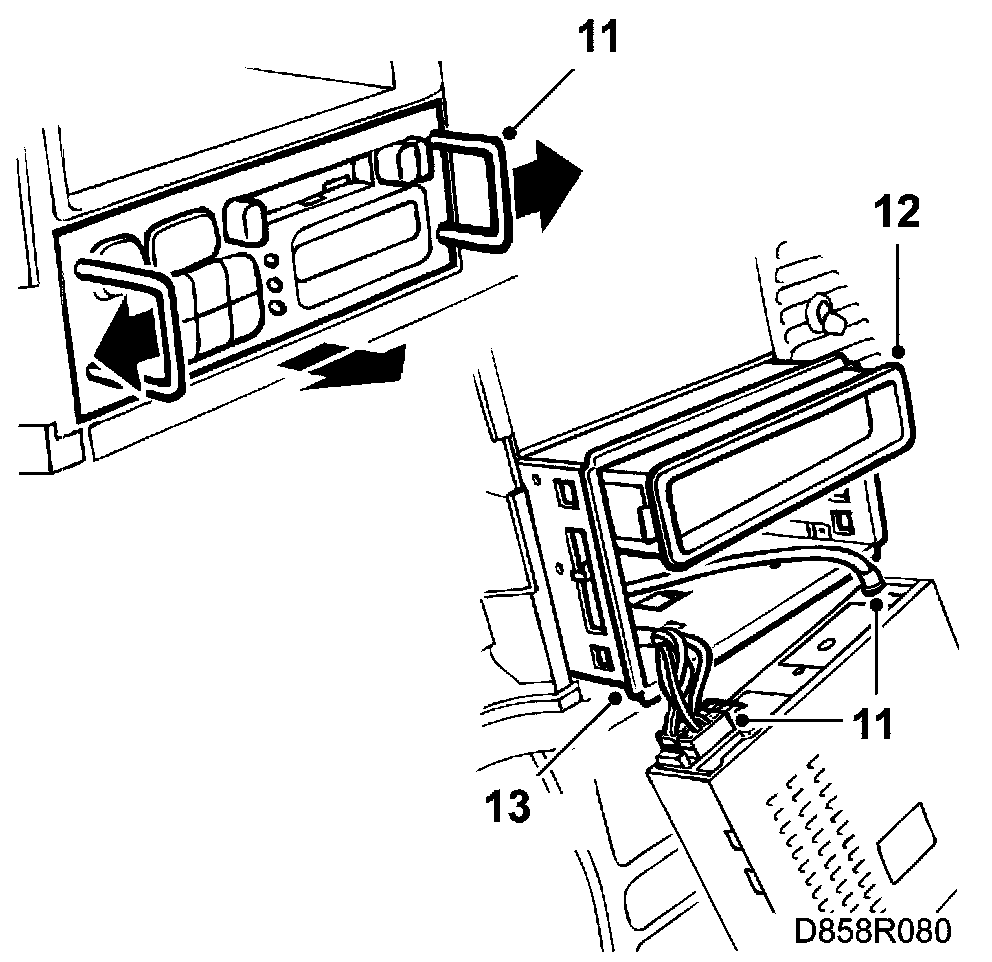 11
12
11
13
D858R080