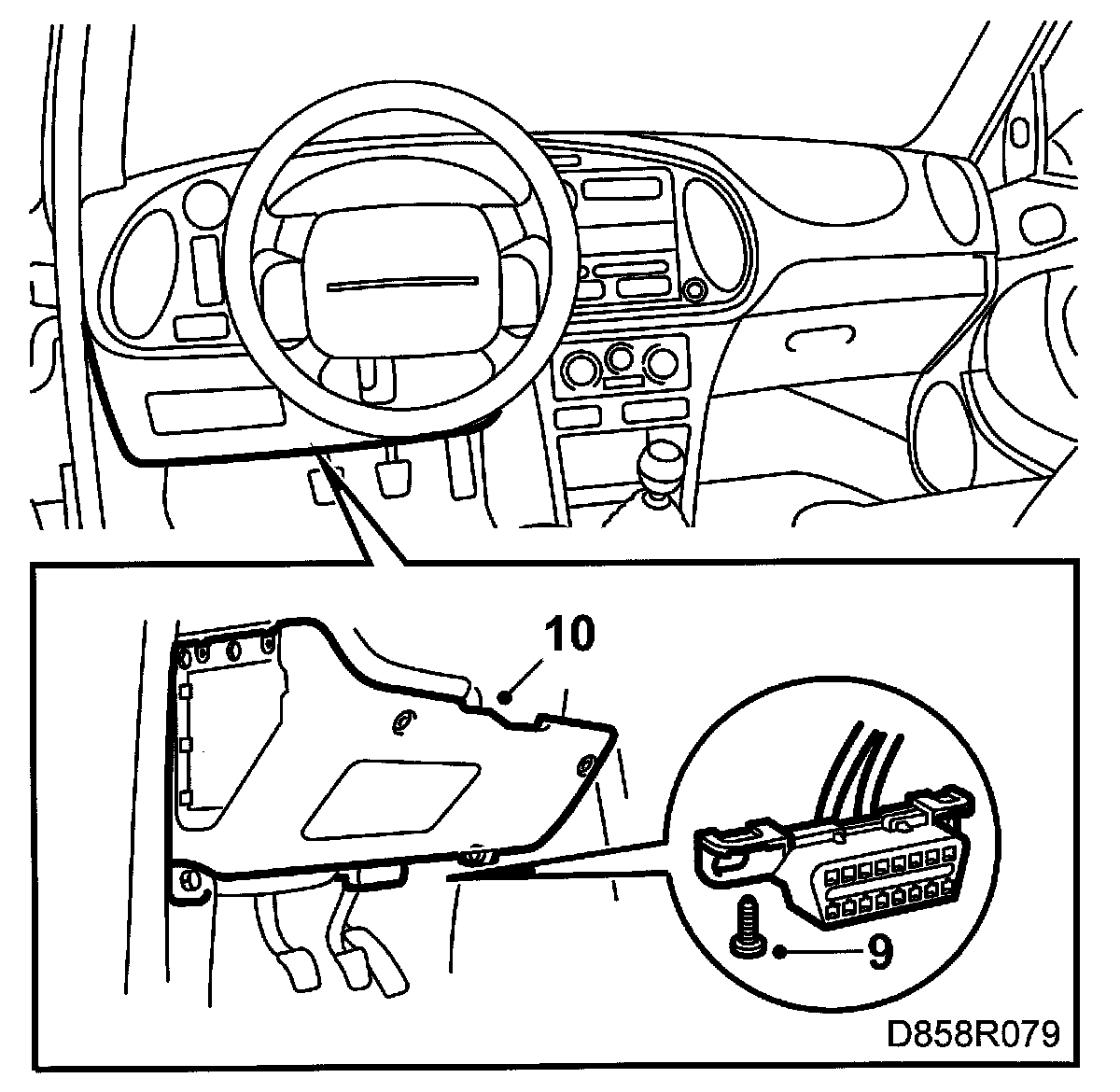 10
9
D858R079