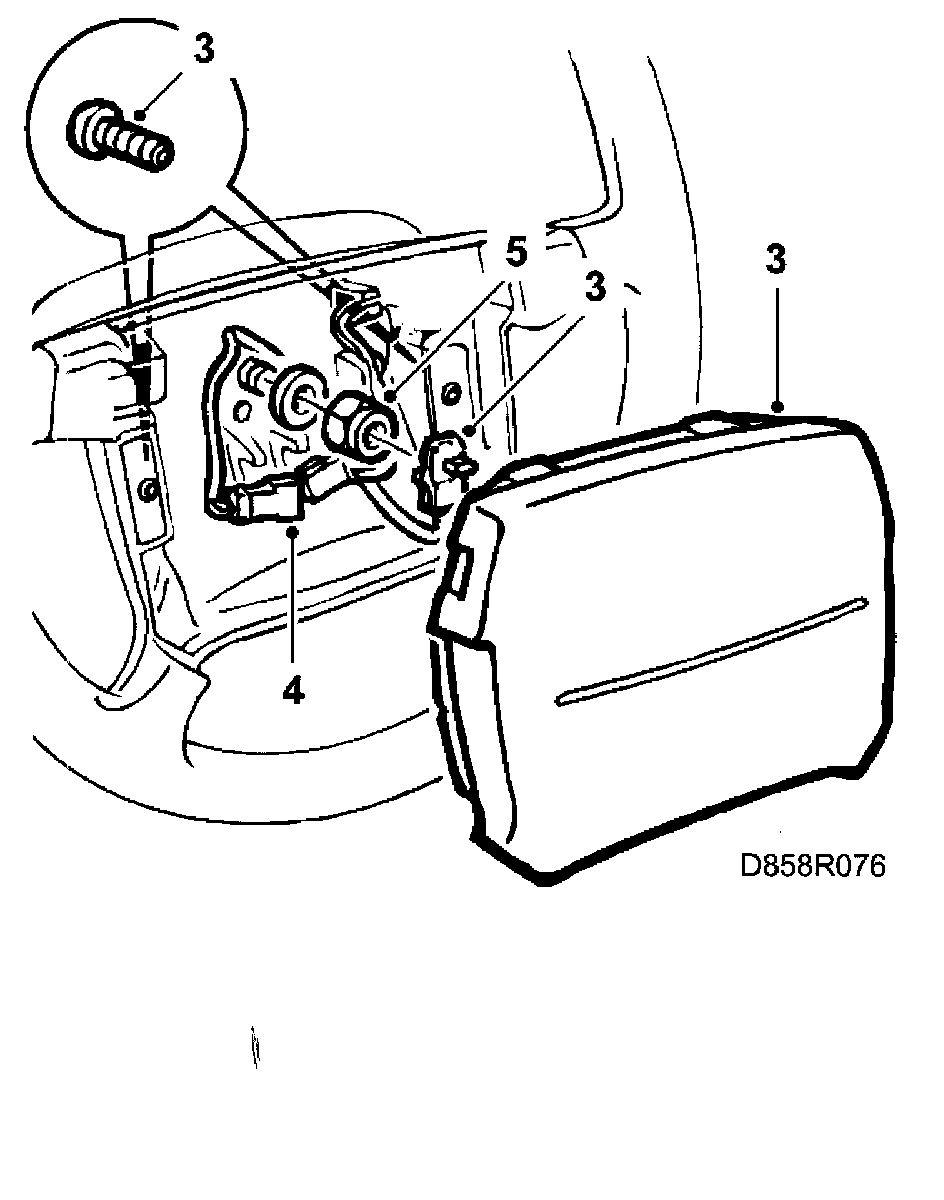 3

5

3

3

4

D858R076