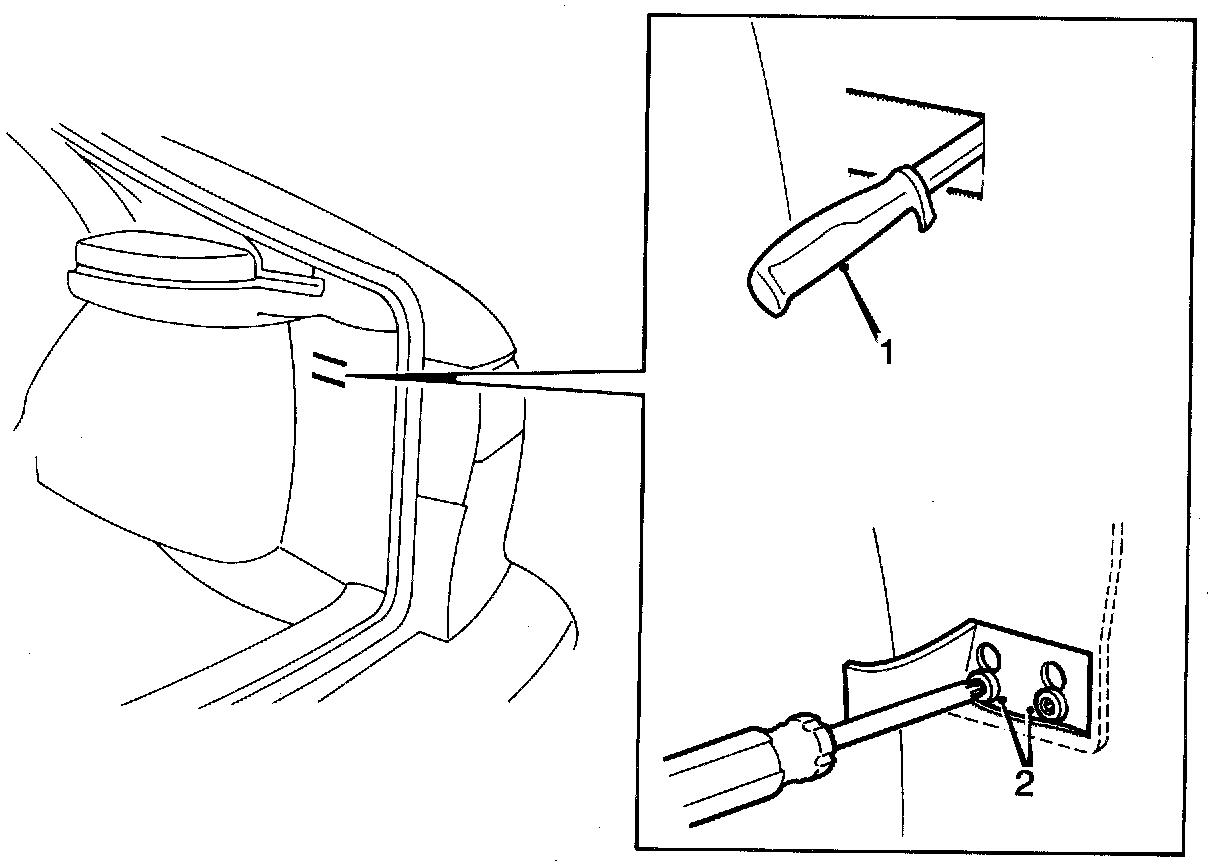 1

2