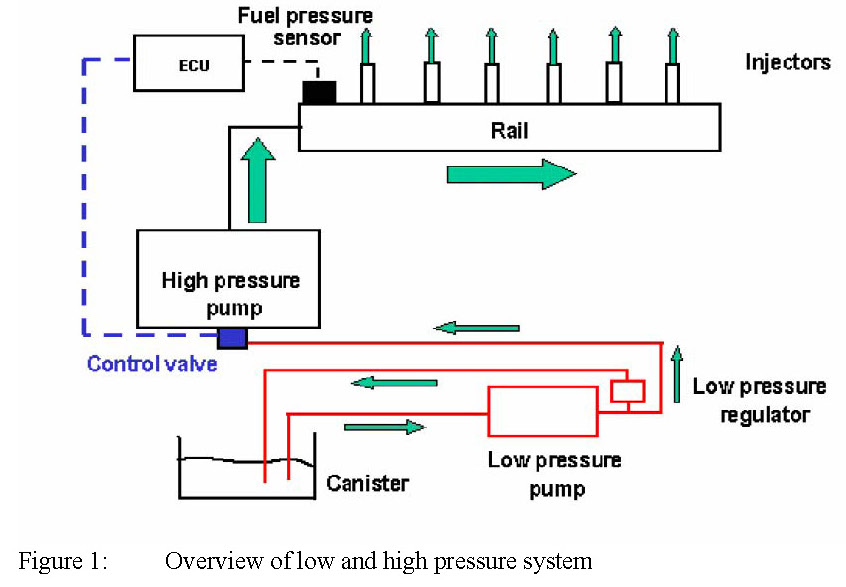 Fuel pressure sensor

ECU

Injectors

Rail

High pressure pump

Control valve

Low pressure regulator

Low pressure pump

Canister

Figure 1: Overview of low and high pressure system