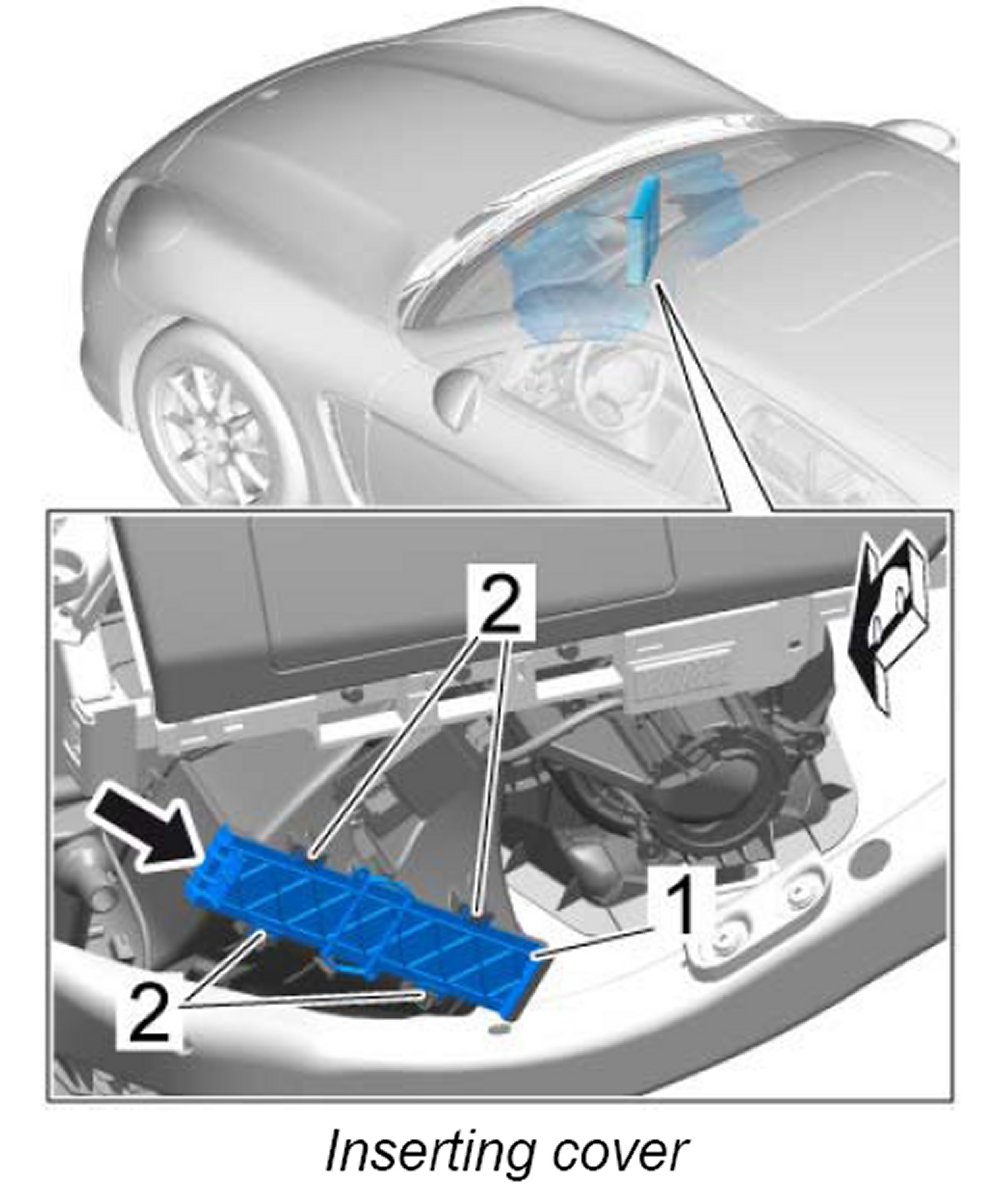 2

1

2

Inserting cover