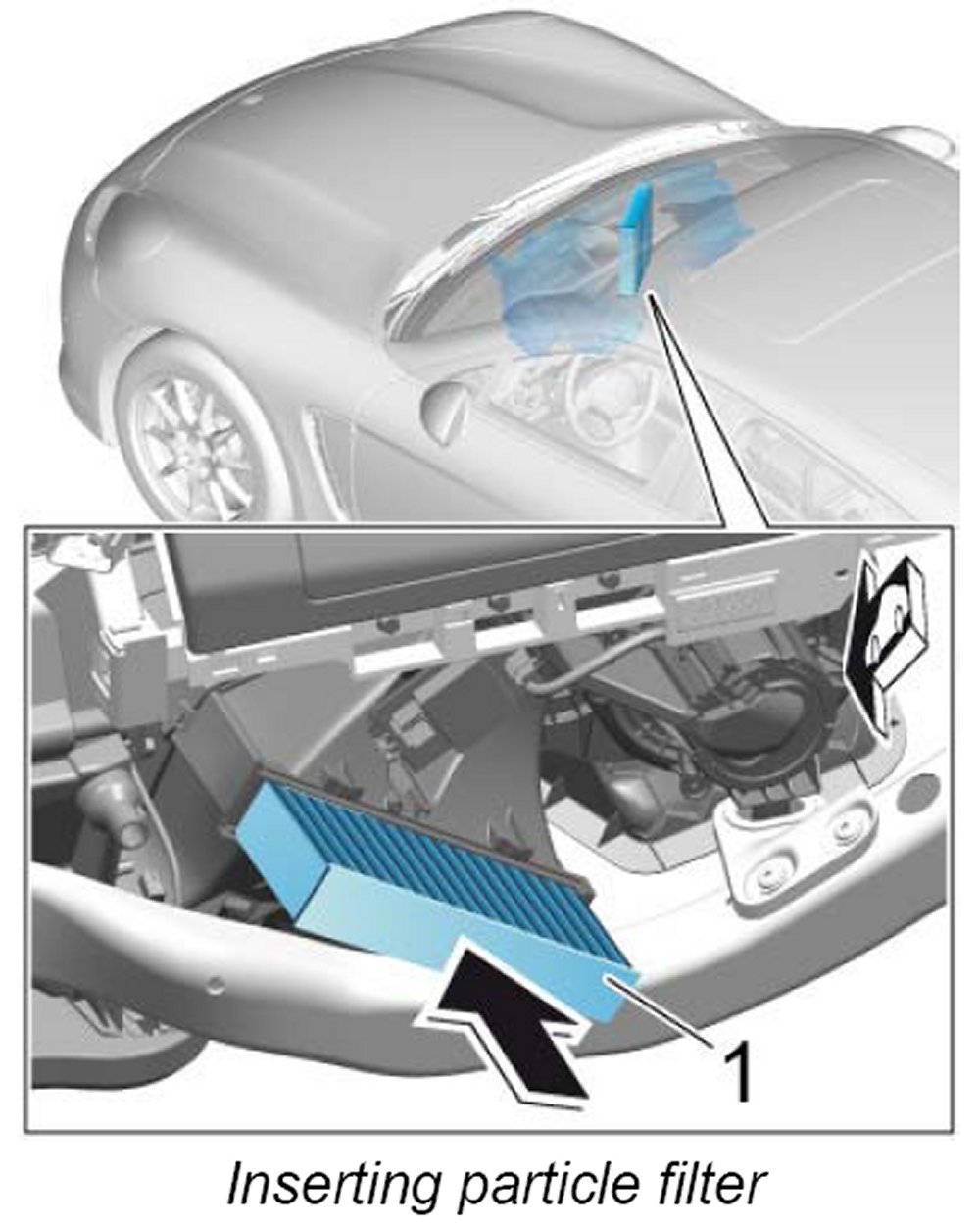 1

Inserting particle filter