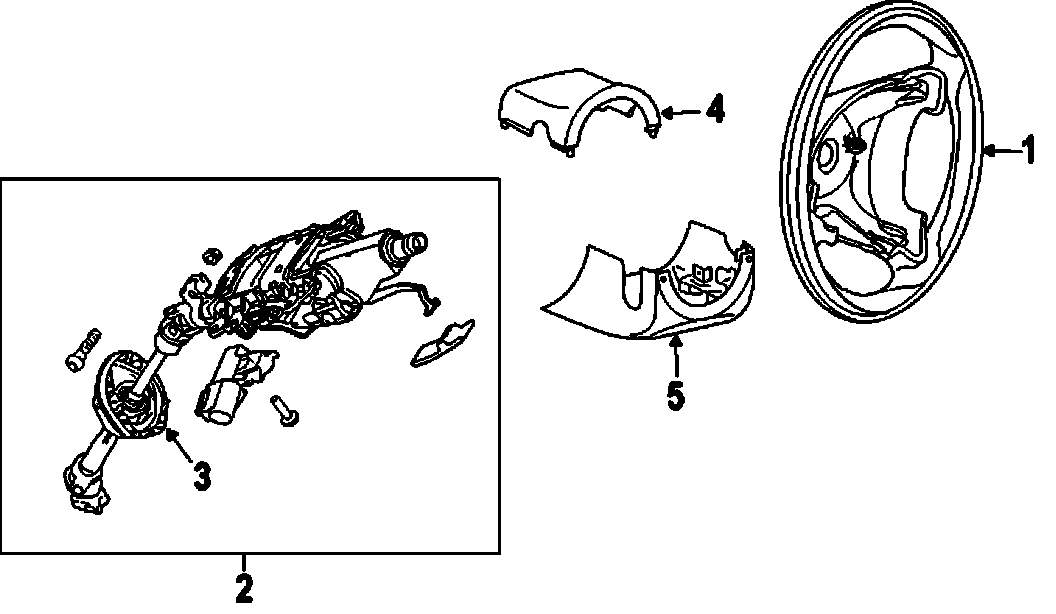 4
1
5
3
2