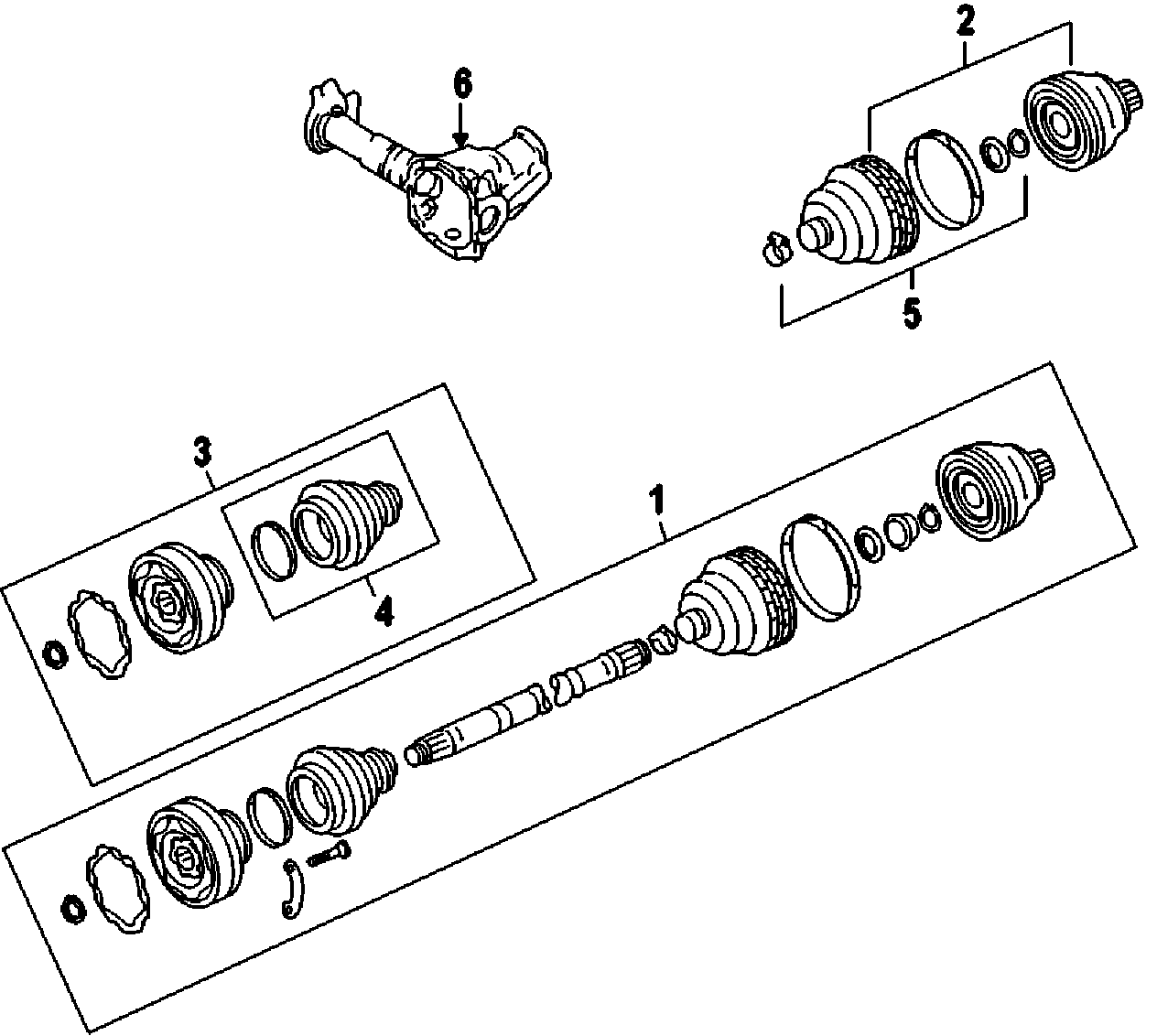 6

2

5

3

4

1