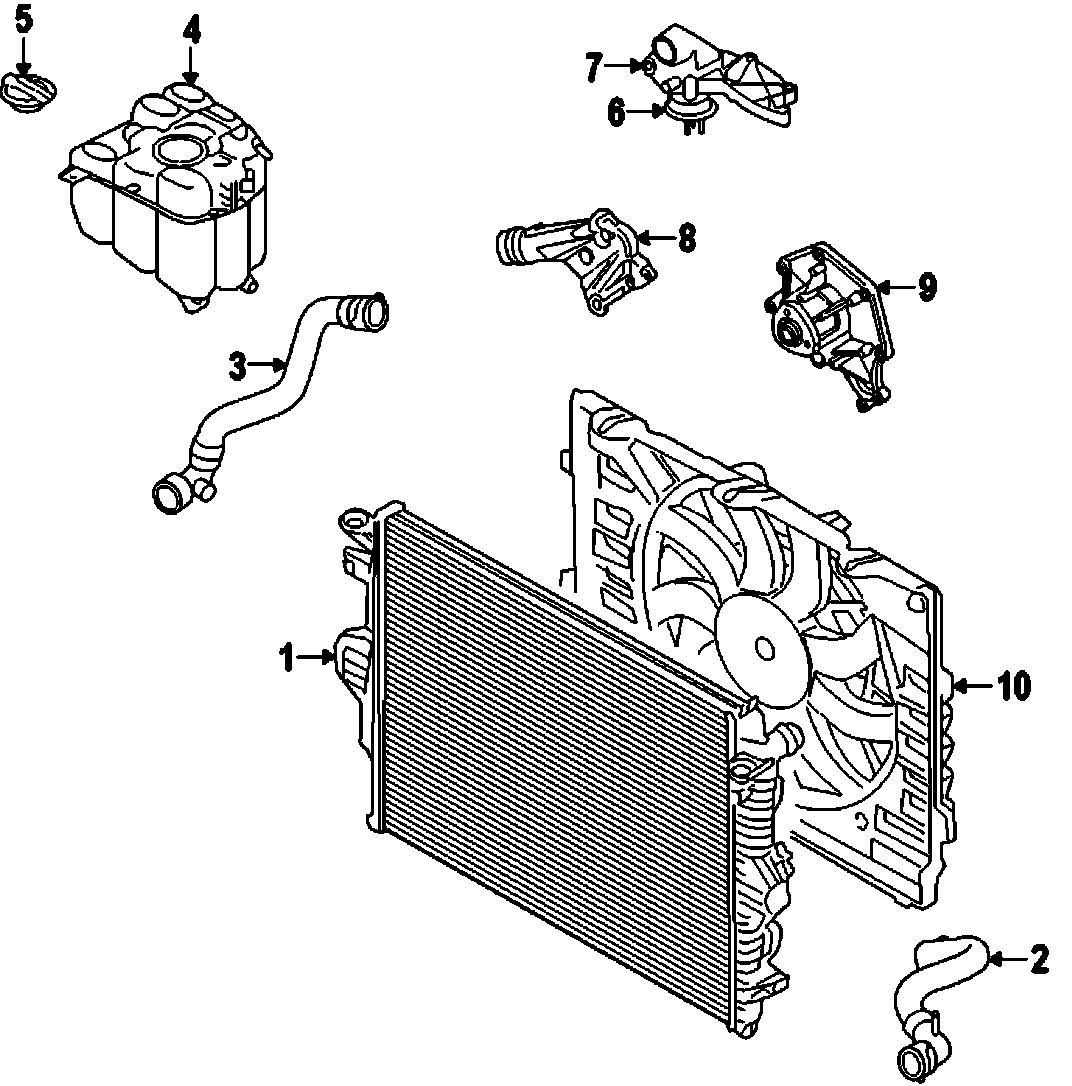 5
4
7
6
8
9
3
1
10
2