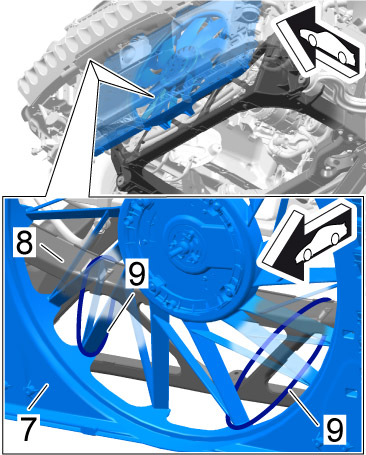 8
9
7
9