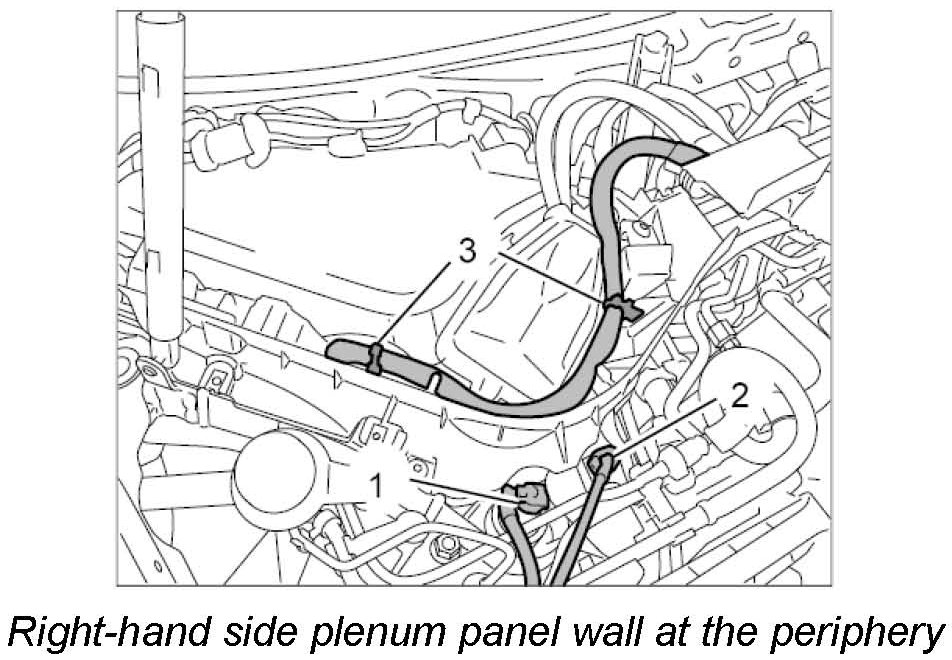 3
2
1
Right-hand side plenum panel wall at the periphery