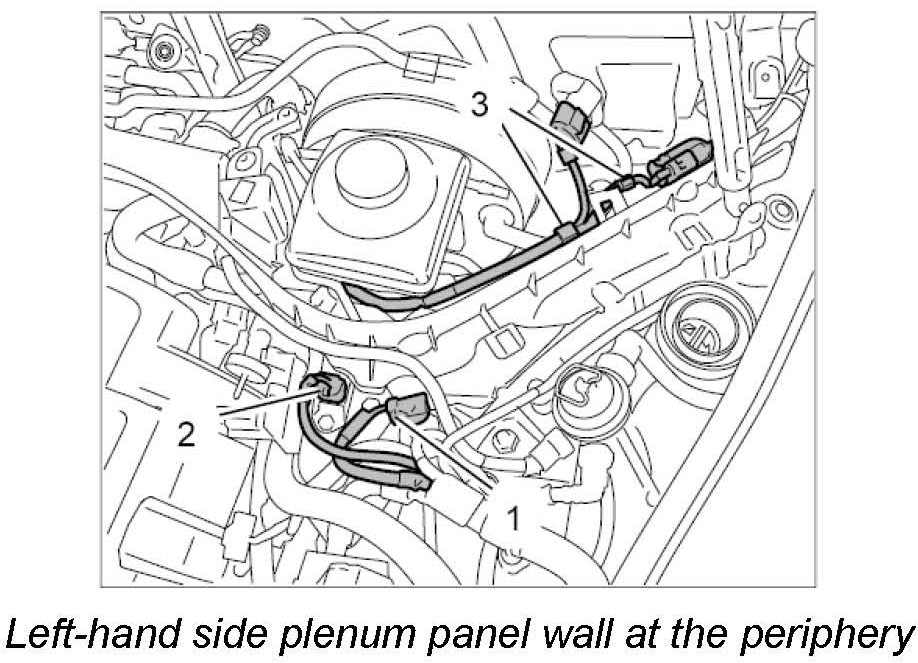 3
2
1
Left-hand side plenum panel wall at the periphery