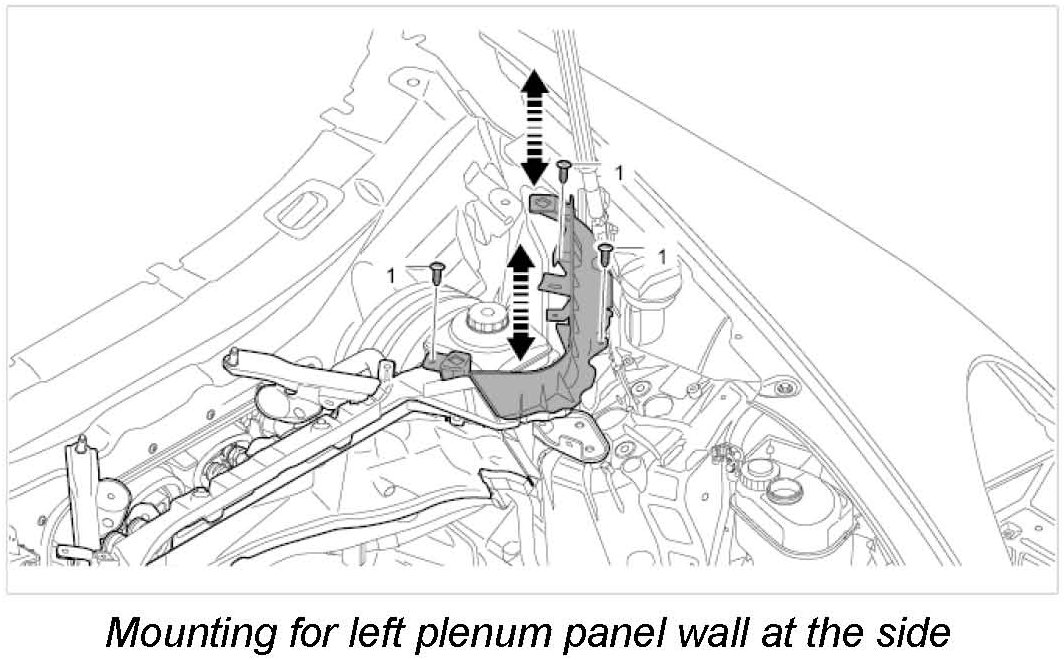 1

1

1

Mounting for left plenum panel wall at the side