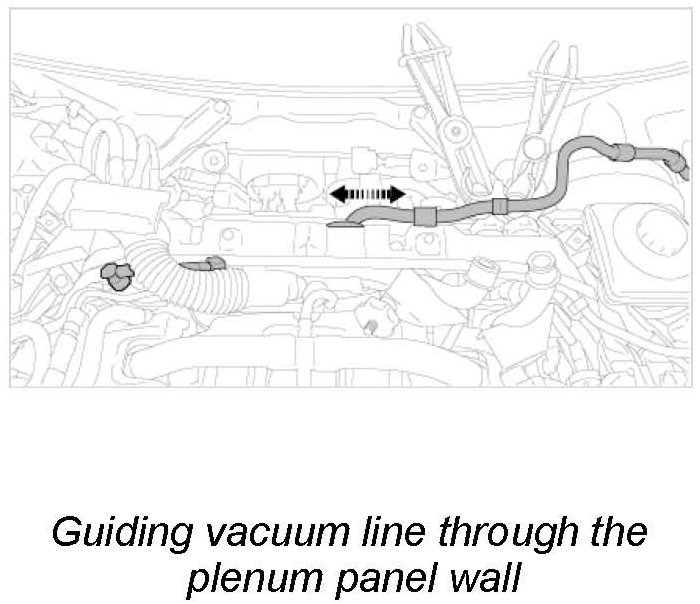 Guiding vacuum line through the plenum panel wall