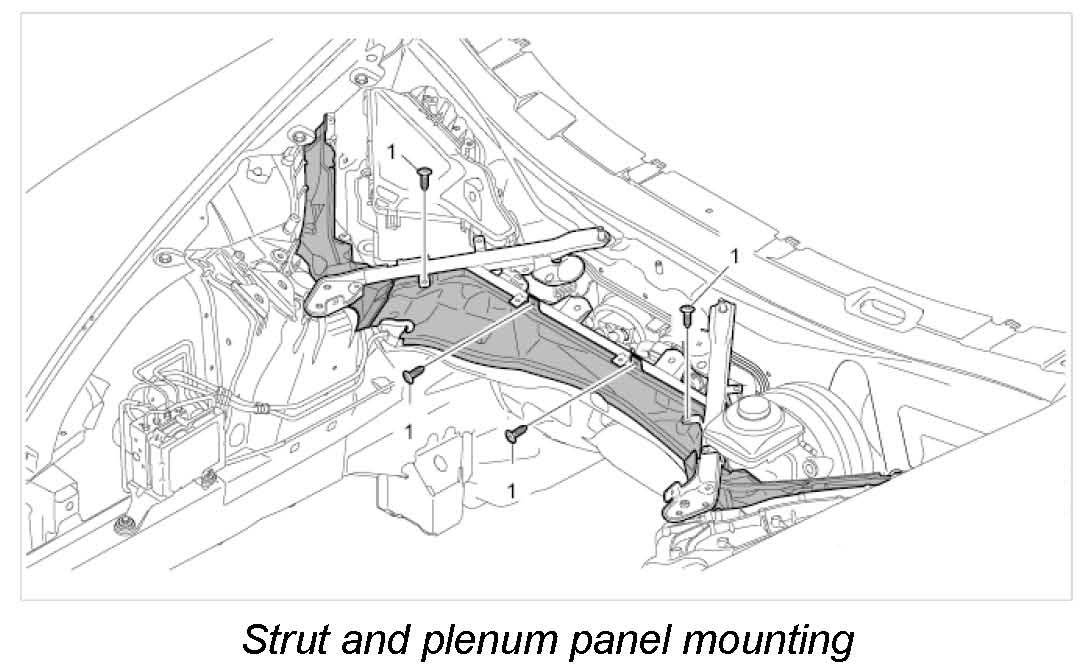 1

1

1

1

Strut and plenum panel mounting