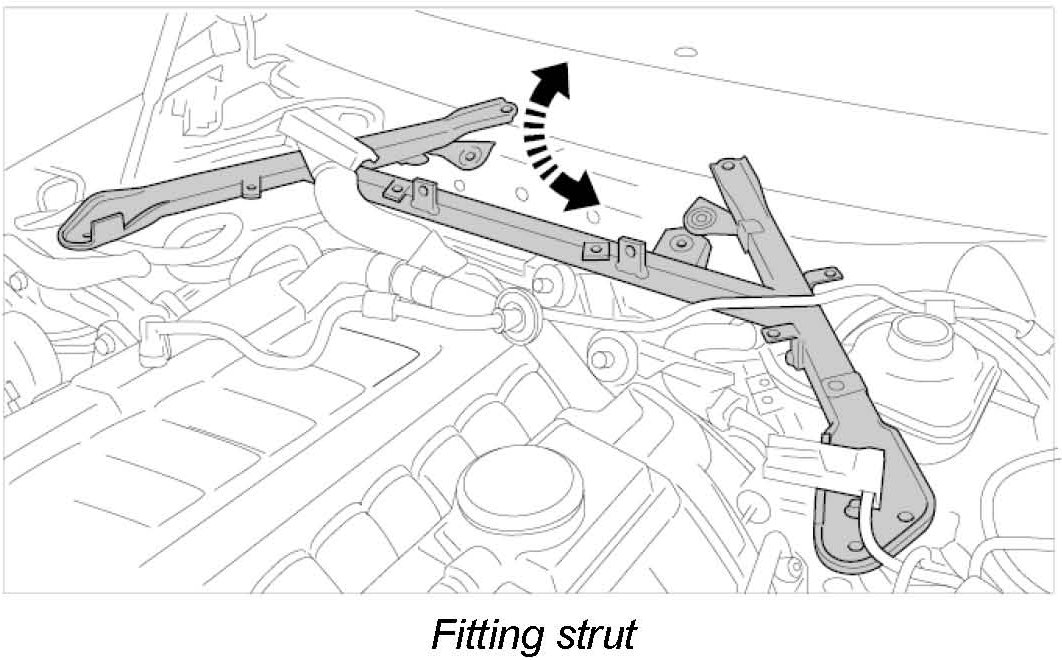 Fitting strut