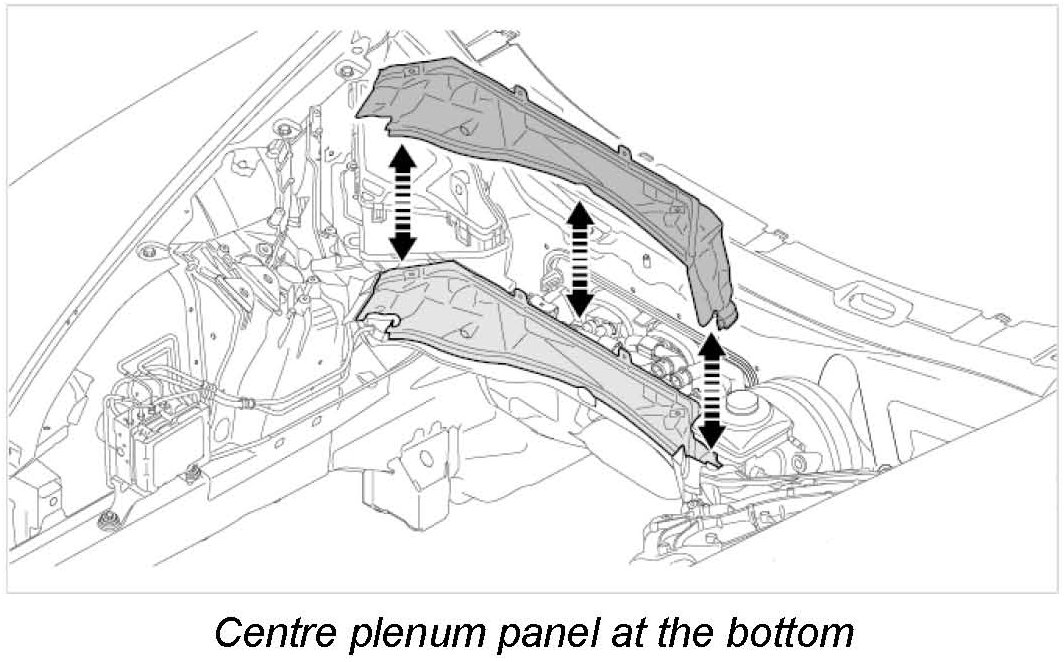 Centre plenum panel at the bottom