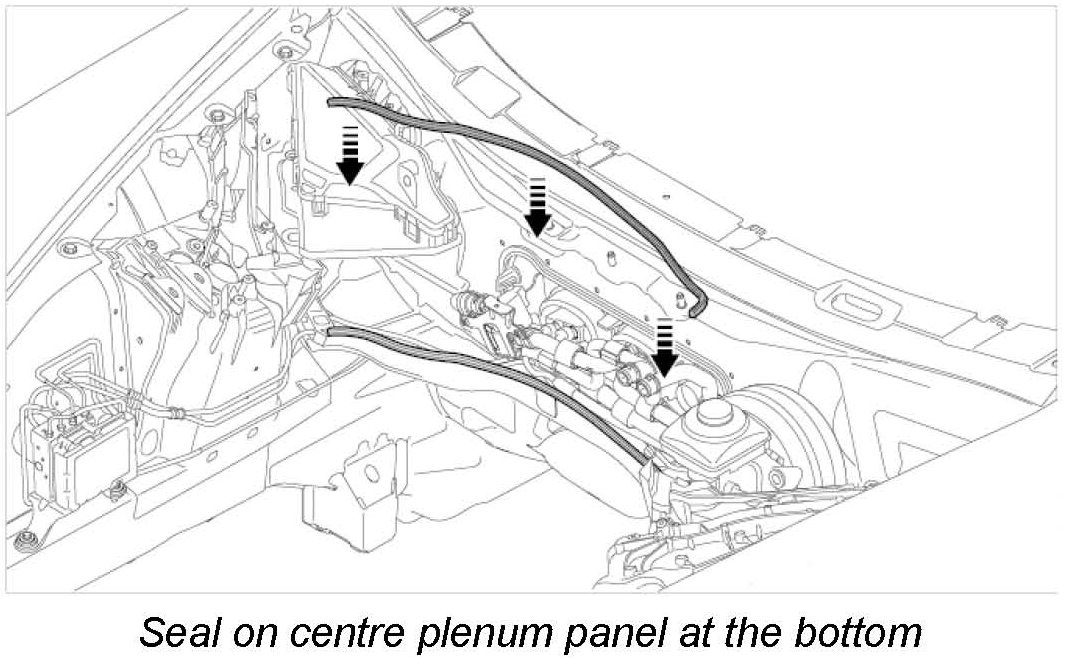 Seal on centre plenum panel at the bottom