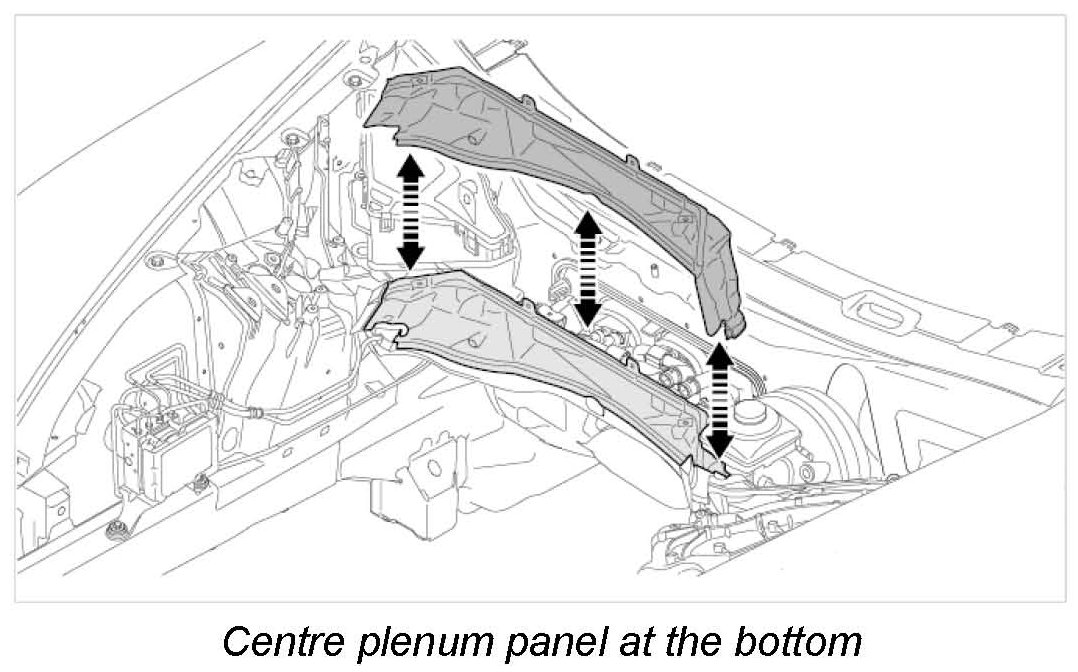 Centre plenum panel at the bottom