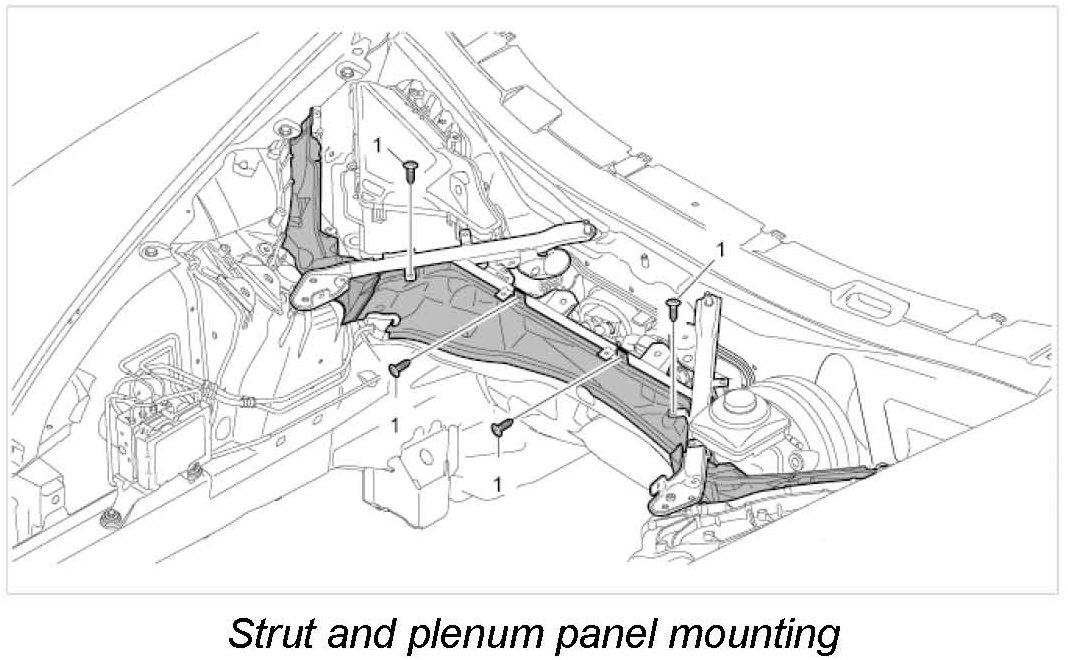 1
1
1
1
Strut and plenum panel mounting