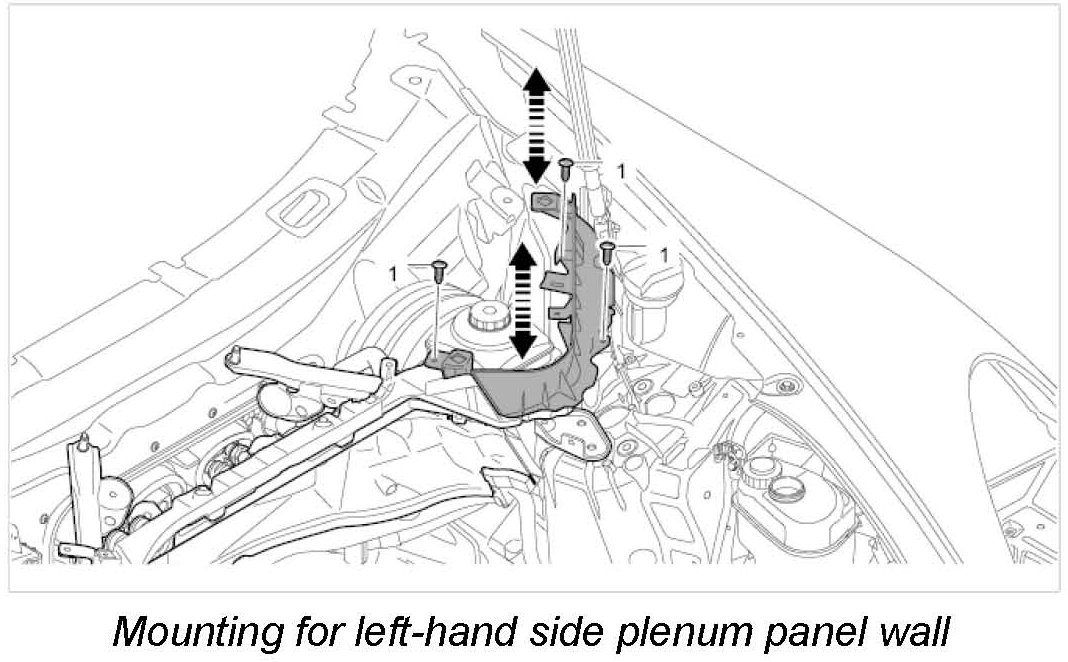 1

1

1

Mounting for left-hand side plenum panel wall