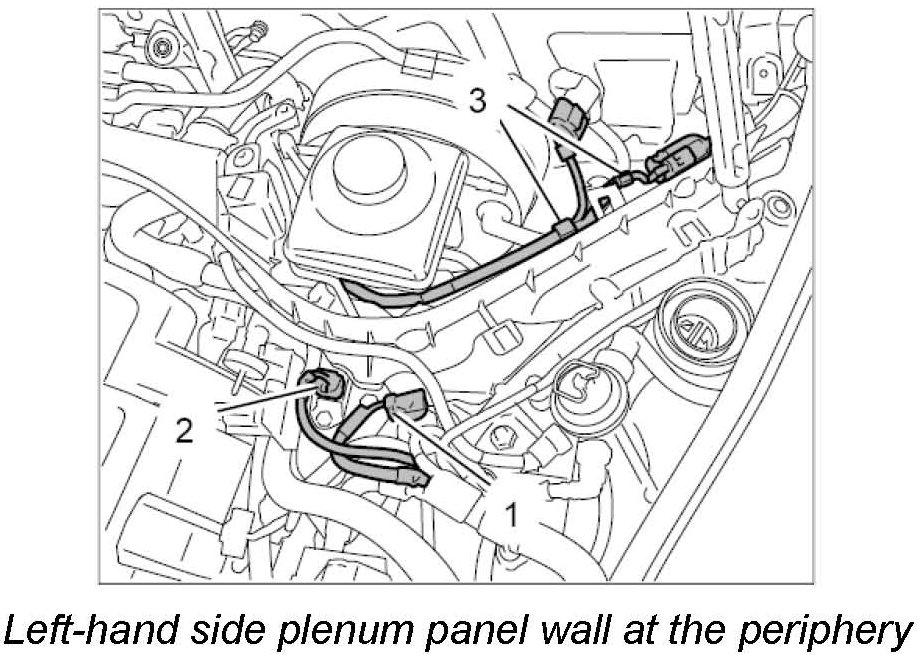 3

2

1

Left-hand side plenum panel wall at the periphery