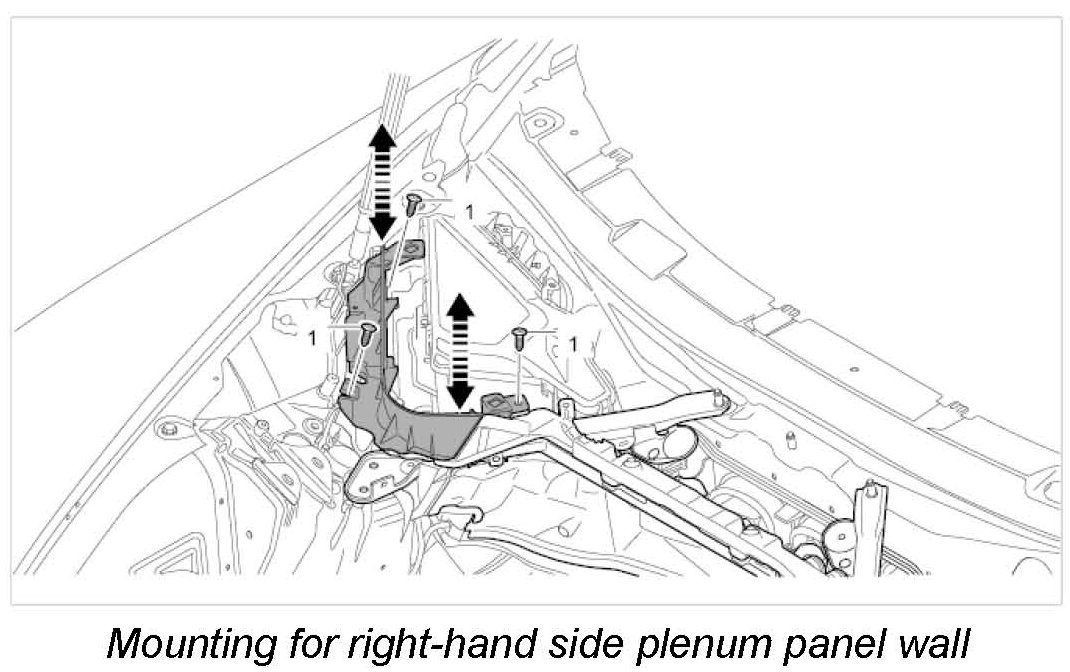 1
1
1
Mounting for right-hand side plenum panel wall