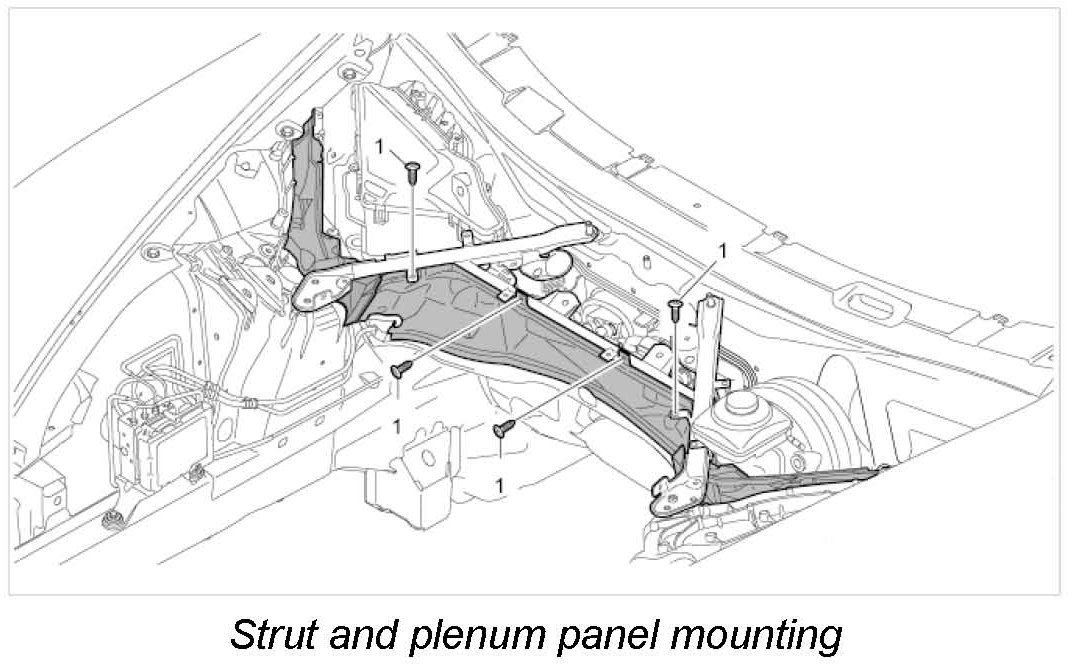 1

1

1

1

Strut and plenum panel mounting