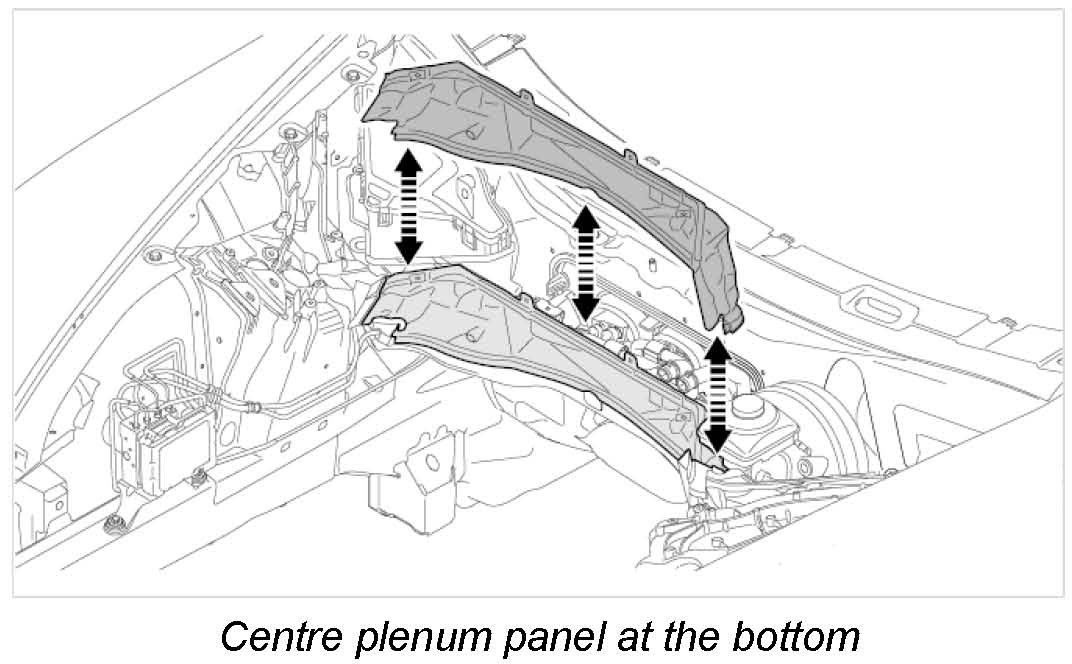 Centre plenum panel at the bottom