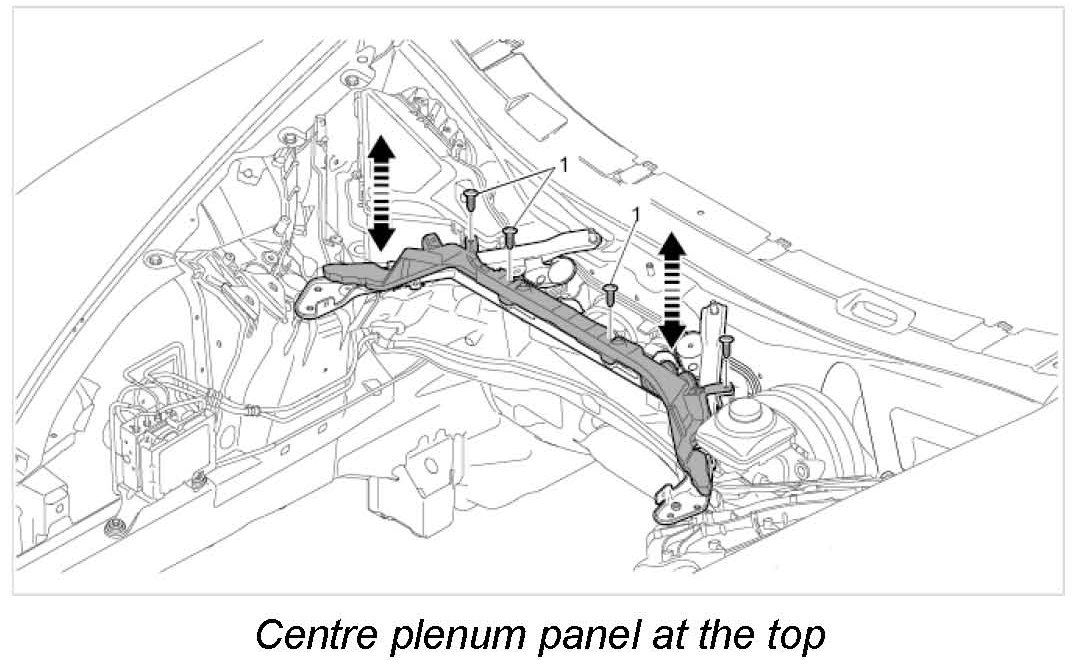 1

1

Centre plenum panel at the top